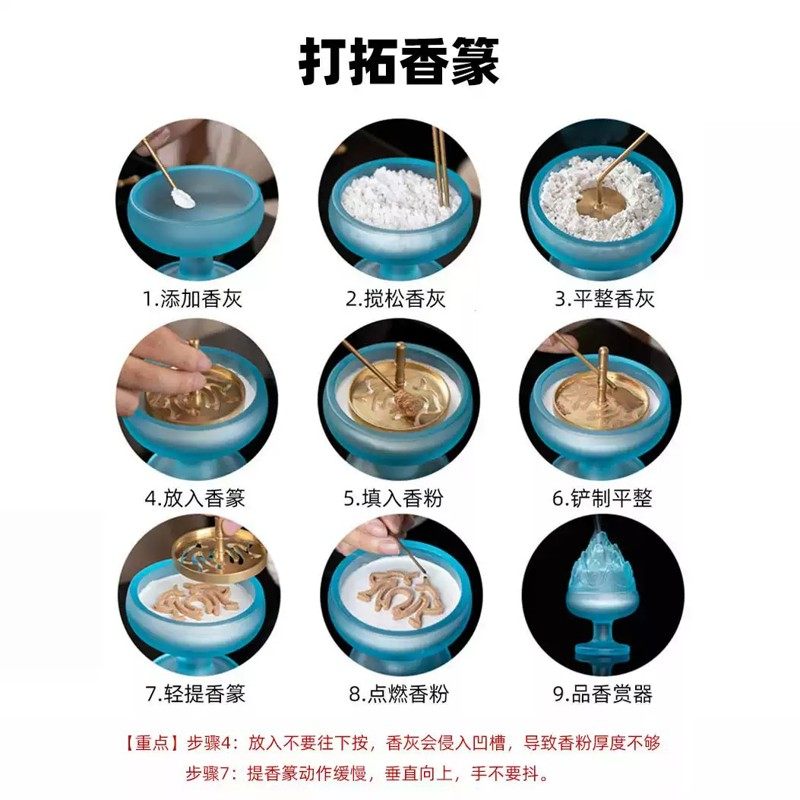 打拓香篆

1.添加香灰

2.搅松香灰

3.平整香灰

4.放入香篆

5.填入香粉

6.铲制平整

7.轻提香篆

8.点燃香粉

9.品香赏器

【重点】步骤4：放入不要往下按，香灰会侵入凹槽，导致香粉厚度不够
步骤7：提香篆动作缓慢，垂直向上，手不要抖。