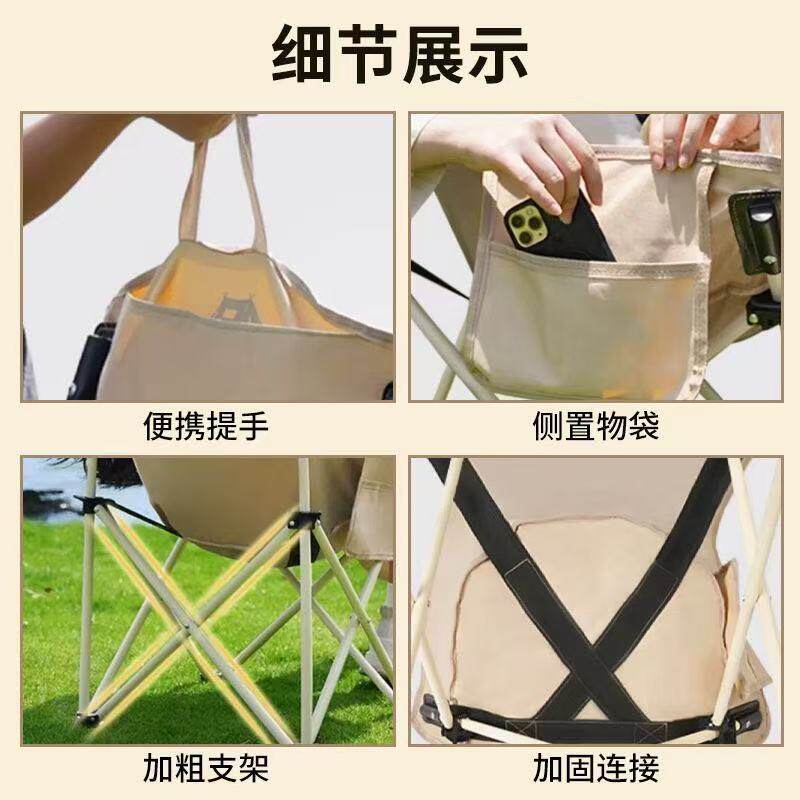 细节展示

便携提手

侧置物袋

加粗支架

加固连接