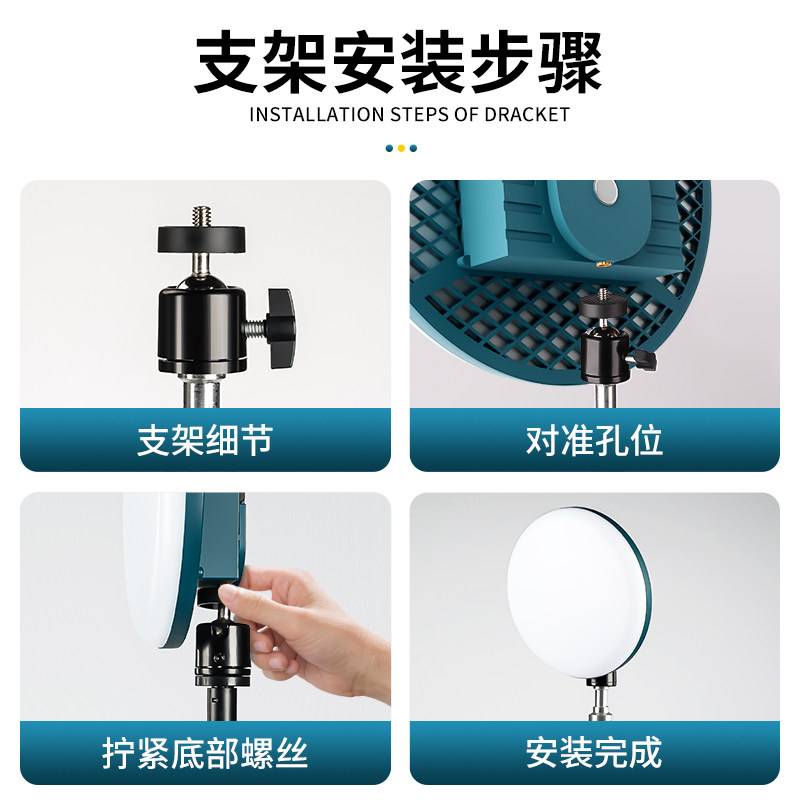 支架安装步骤
INSTALLATION STEPS OF DRACKET

支架细节

对准孔位

拧紧底部螺丝

安装完成