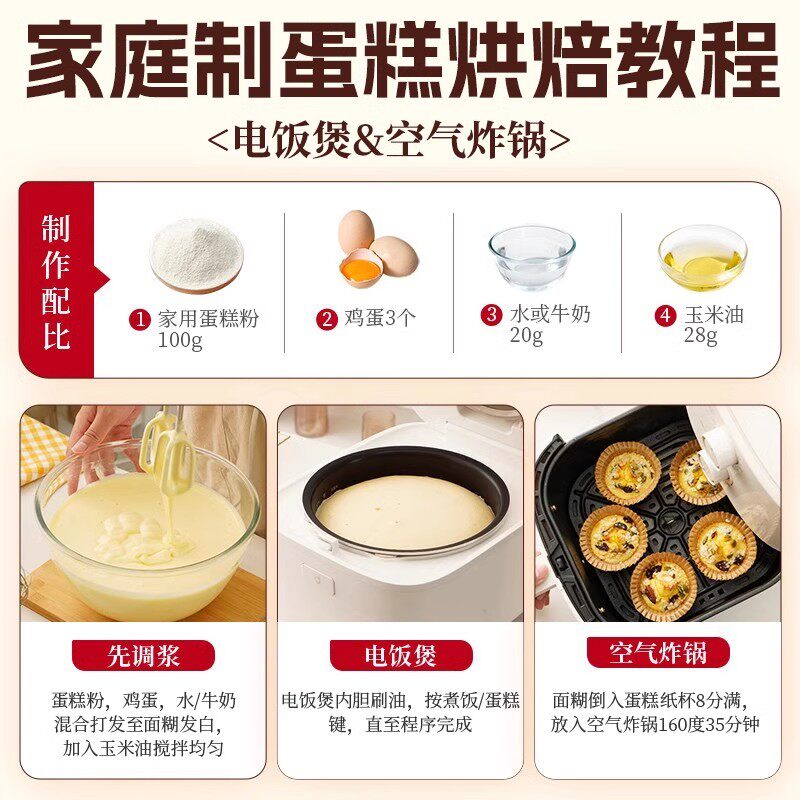 家庭制蛋糕烘焙教程

<电饭煲&空气炸锅>

制作配比

1 家用蛋糕粉 100g

2 鸡蛋3个

3 水或牛奶 20g

4 玉米油 28g

先调浆

蛋糕粉，鸡蛋，水/牛奶混合打发至面糊发白，加入玉米油搅拌均匀

电饭煲

电饭煲内胆刷油，按煮饭/蛋糕键，直至程序完成

空气炸锅

面糊倒入蛋糕纸杯8分满，放入空气炸锅160度35分钟