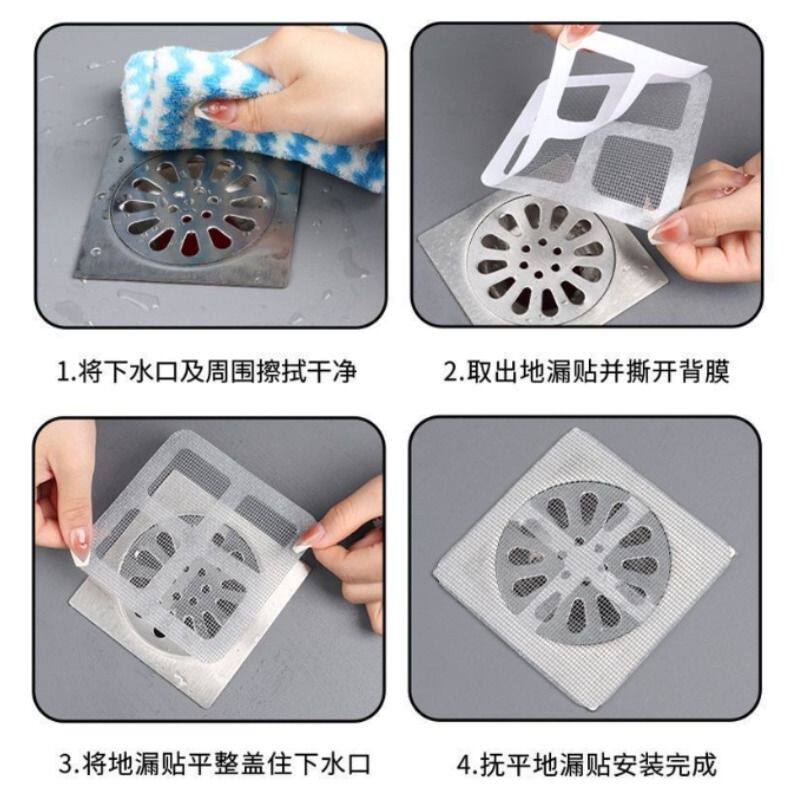 1.将下水口及周围擦拭干净

2.取出地漏贴并撕开背膜

3.将地漏贴平整盖住下水口

4.抚平地漏贴安装完成