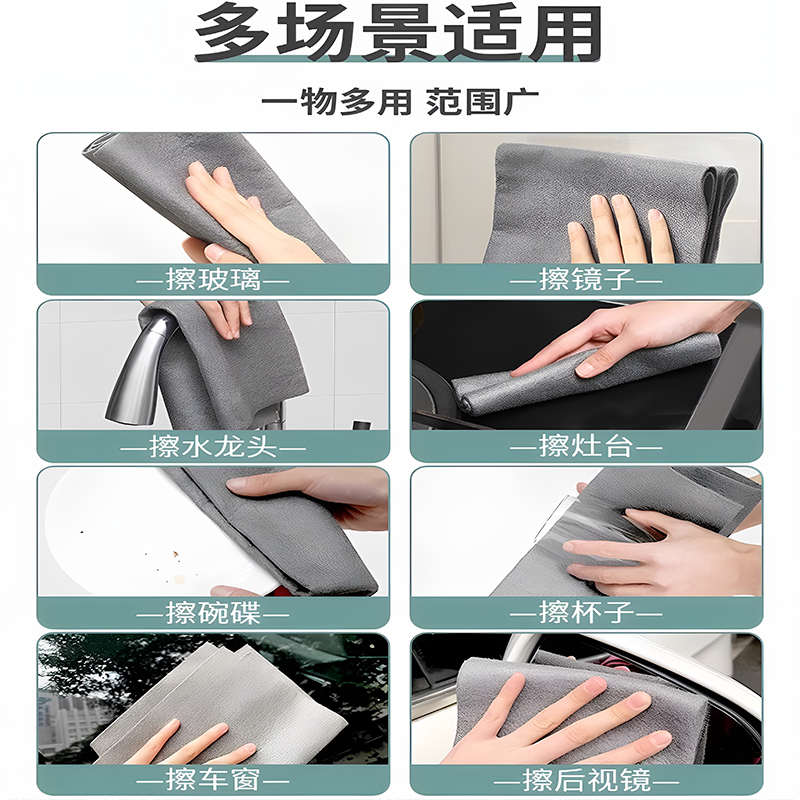 多场景适用

一物多用 范围广

—擦玻璃—

—擦镜子—

—擦水龙头—

—擦灶台—

—擦碗碟—

—擦杯子—

—擦车窗—

—擦后视镜—