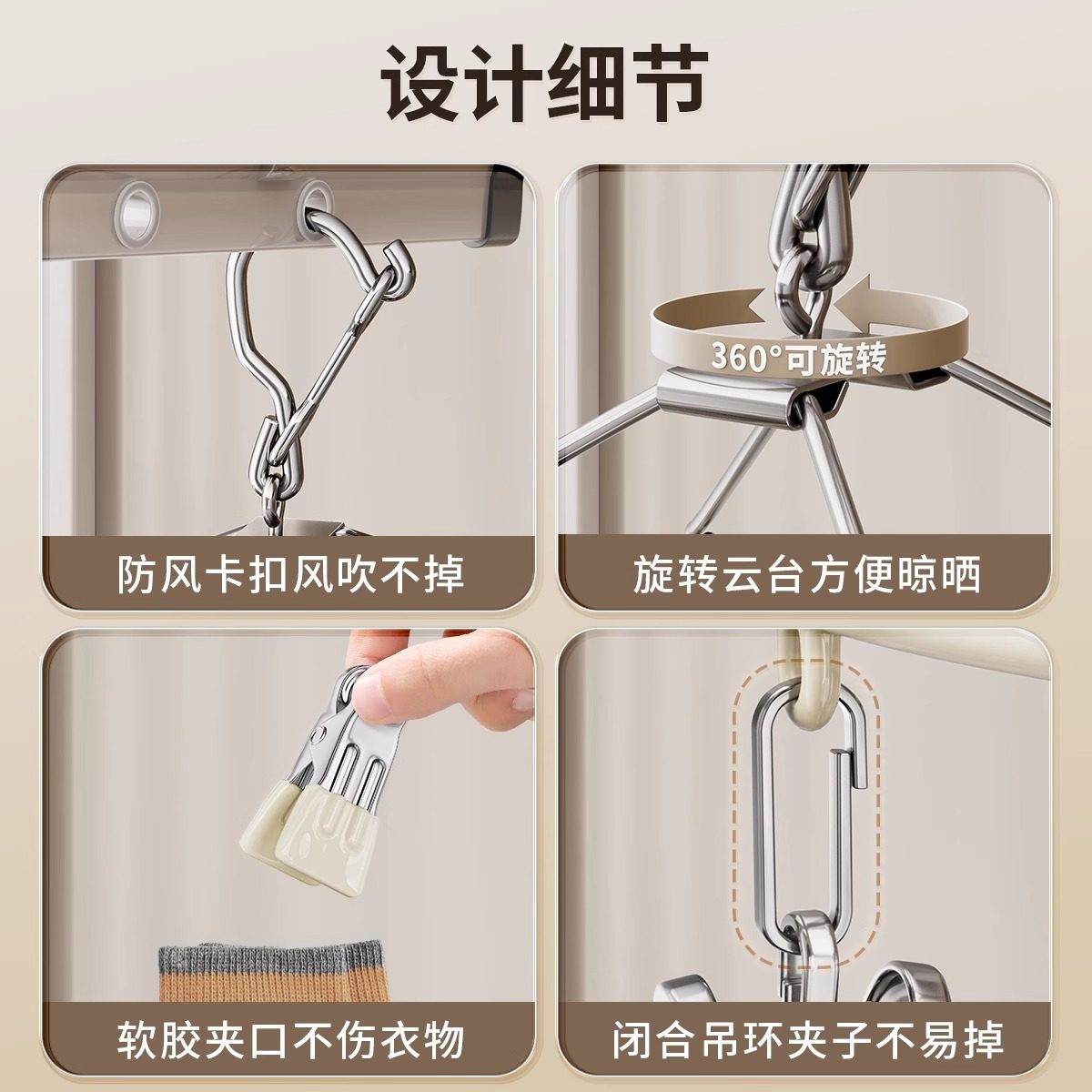 设计细节

防风卡扣风吹不掉

360°可旋转

旋转云台方便晾晒

软胶夹口不伤衣物

闭合吊环夹子不易掉