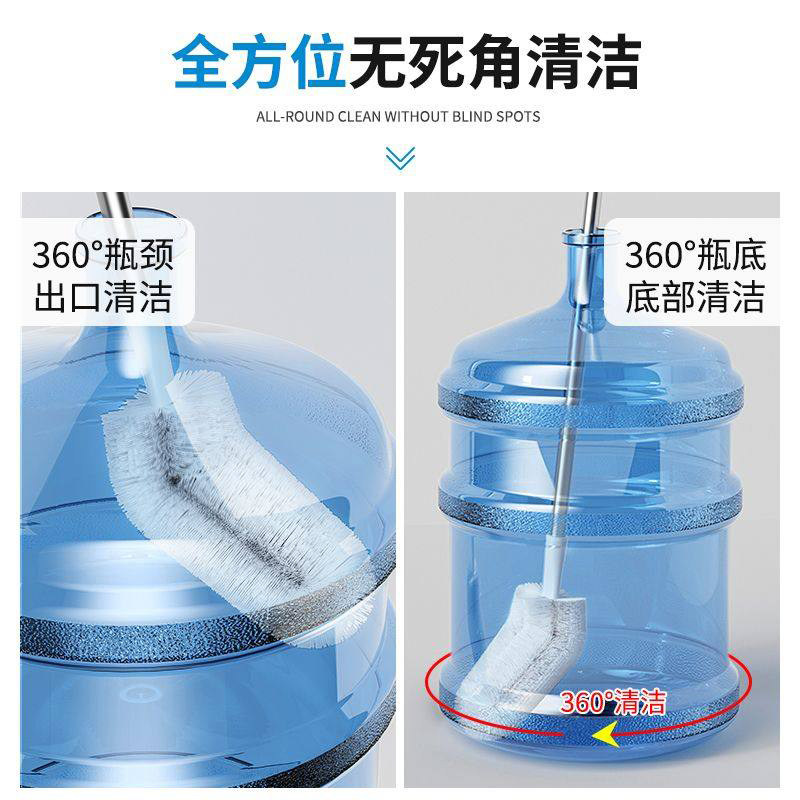 全方位无死角清洁

ALL-ROUND CLEAN WITHOUT BLIND SPOTS

360°瓶颈
出口清洁

360°瓶底
底部清洁

360°清洁