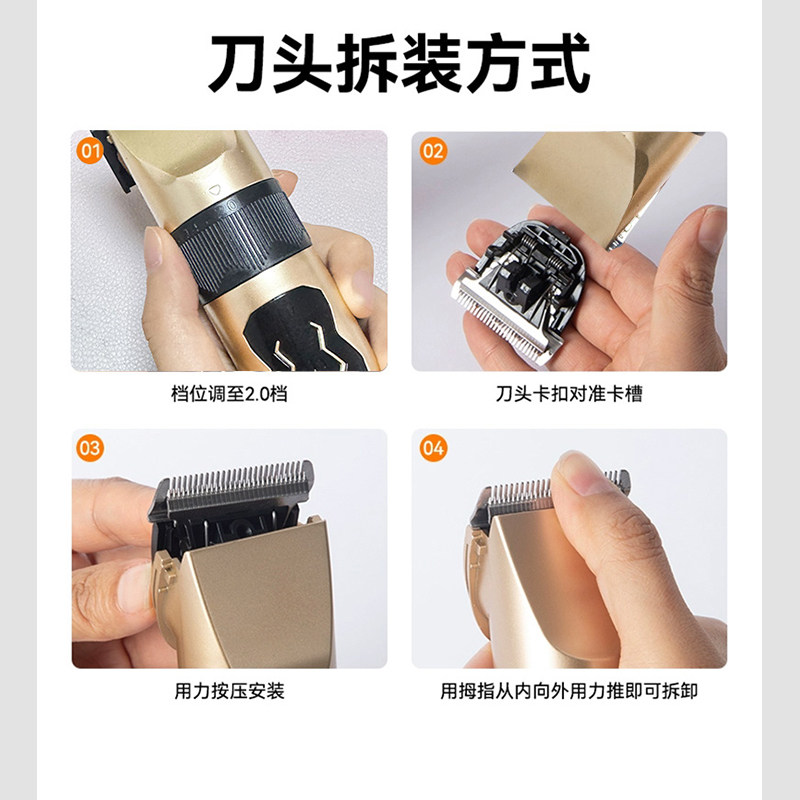 刀头拆装方式

01

档位调至2.0档

02

刀头卡扣对准卡槽

03

用力按压安装

04

用拇指从内向外用力推即可拆卸