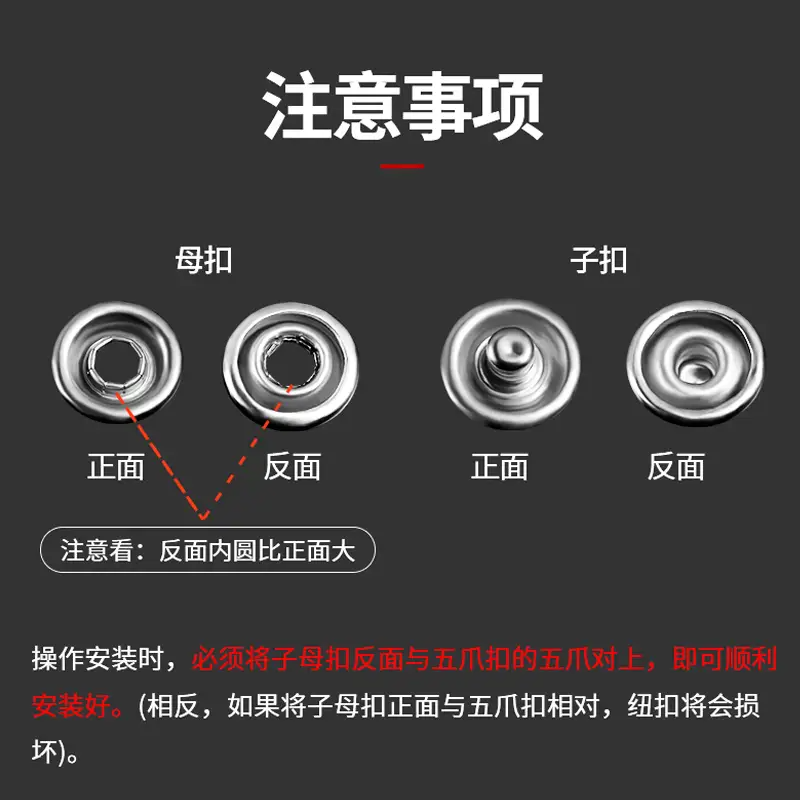 注意事项

母扣

子扣

正面

反面

正面

反面

注意看：反面内圆比正面大

操作安装时，必须将子母扣反面与五爪扣的五爪对上，即可顺利安装好。(相反，如果将子母扣正面与五爪扣相对，纽扣将会损坏)。