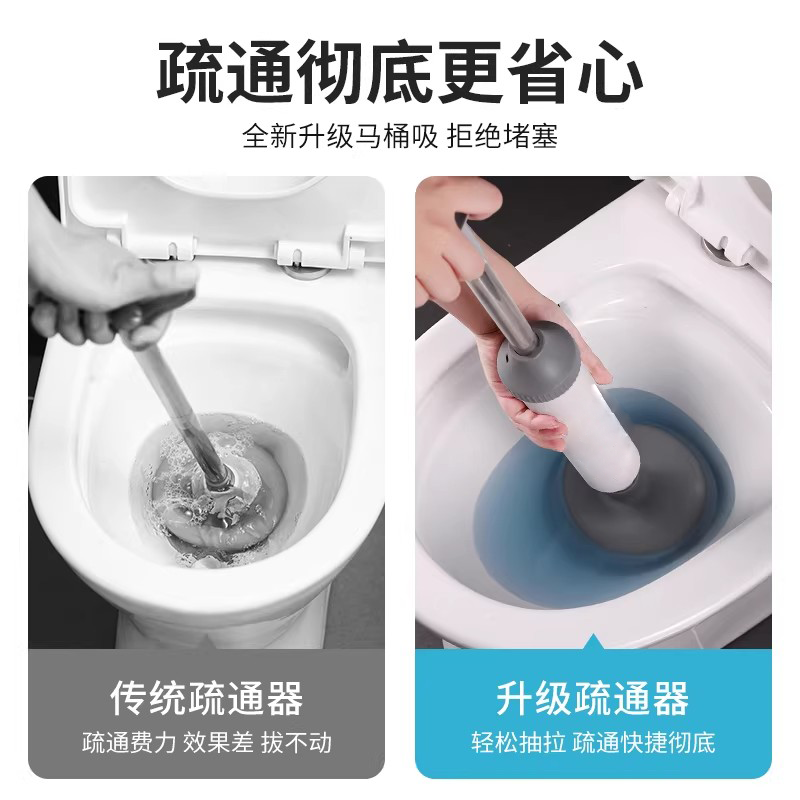 疏通彻底更省心

全新升级马桶吸 拒绝堵塞

传统疏通器

疏通费力 效果差 拔不动

升级疏通器

轻松抽拉 疏通快捷彻底