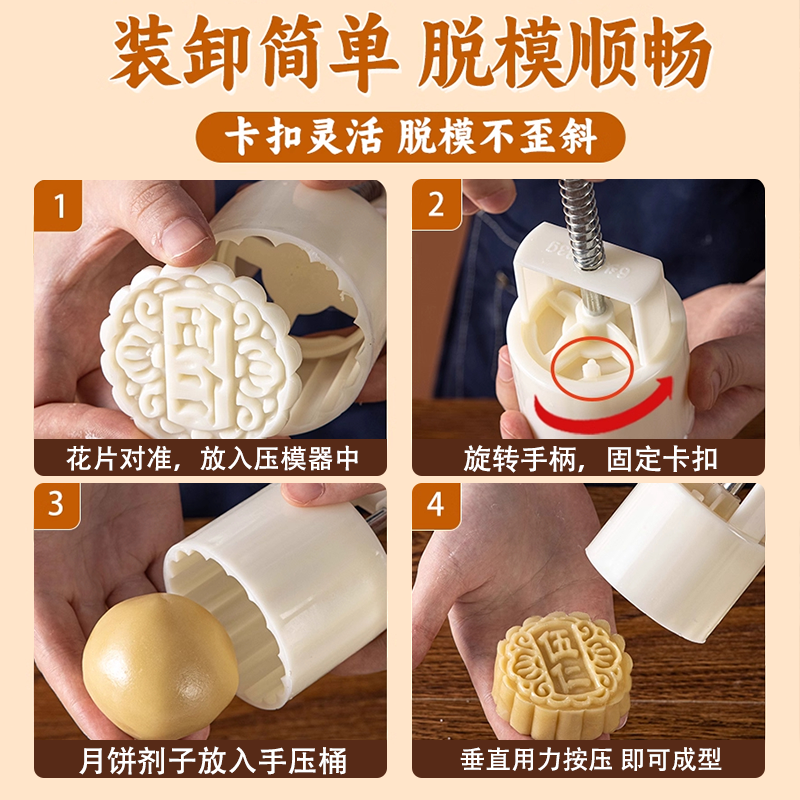 装卸简单 脱模顺畅

卡扣灵活 脱模不歪斜

1

花片对准，放入压模器中

2

旋转手柄，固定卡扣

3

月饼剂子放入手压桶

4

伍仁

垂直用力按压 即可成型