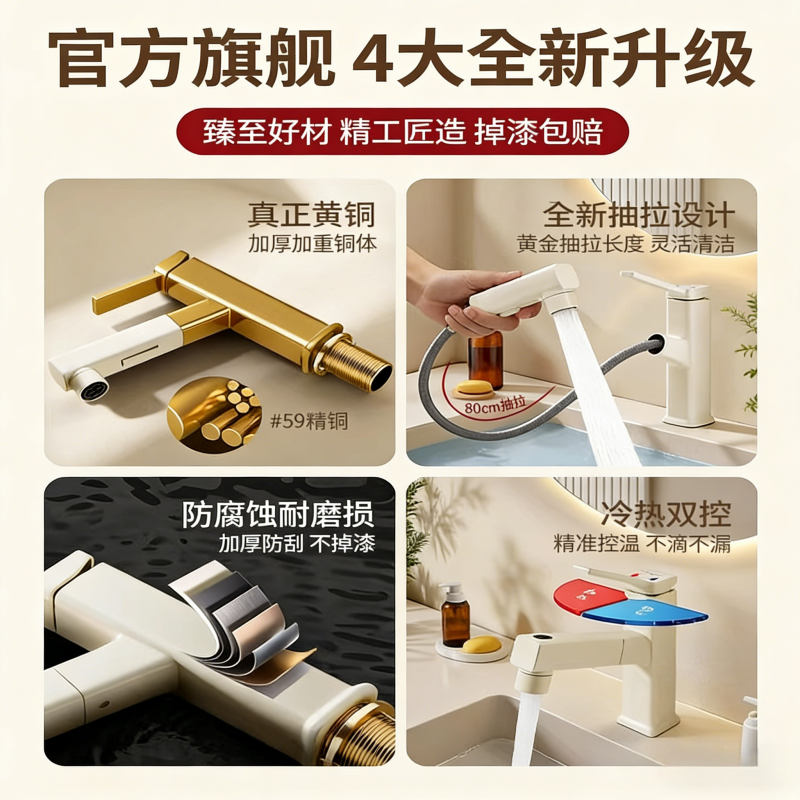 官方旗舰 4大全新升级

臻至好材 精工匠造 掉漆包赔

真正黄铜
加厚加重铜体

#59精铜

全新抽拉设计
黄金抽拉长度 灵活清洁

80cm抽拉

防腐蚀耐磨损
加厚防刮 不掉漆

冷热双控
精准控温 不滴不漏