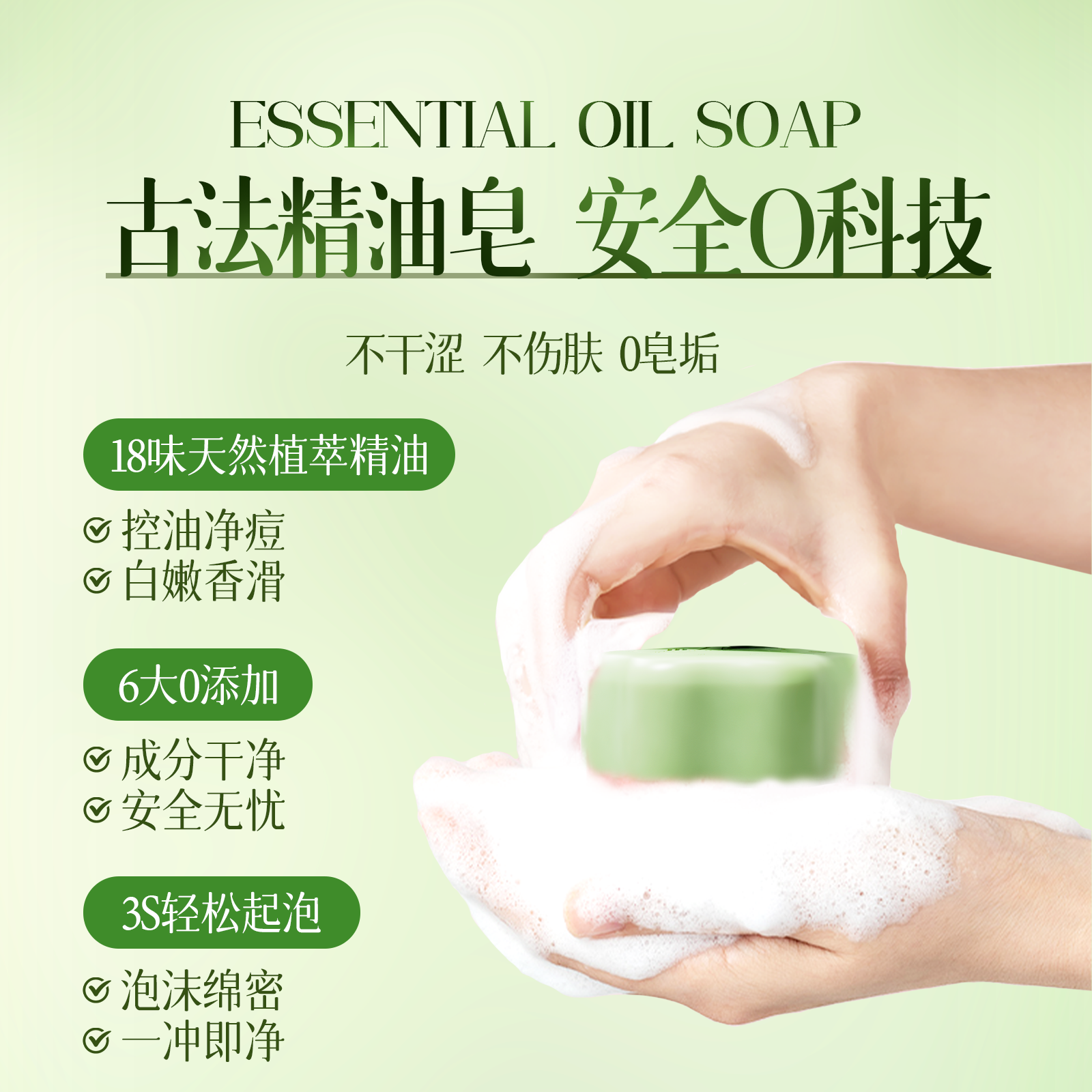 ESSENTIAL OIL SOAP

古法精油皂 安全0科技

不干涩 不伤肤 0皂垢

18味天然植萃精油

控油净痘
白嫩香滑

6大0添加

成分干净
安全无忧

3S轻松起泡

泡沫绵密
一冲即净