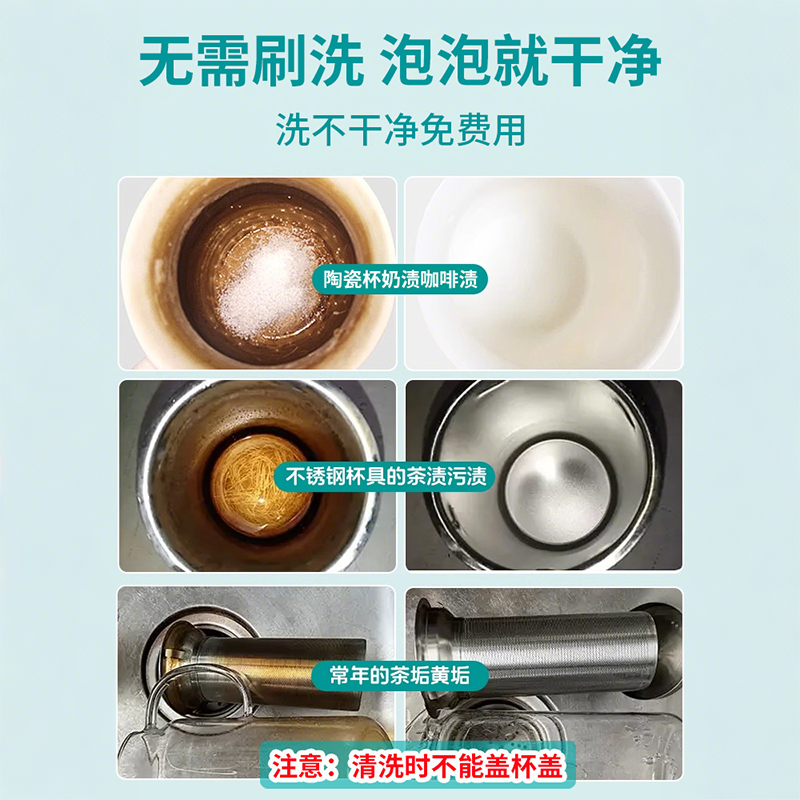 无需刷洗 泡泡就干净

洗不干净免费用

陶瓷杯奶渍咖啡渍

不锈钢杯具的茶渍污渍

常年的茶垢黄垢

注意：清洗时不能盖杯盖