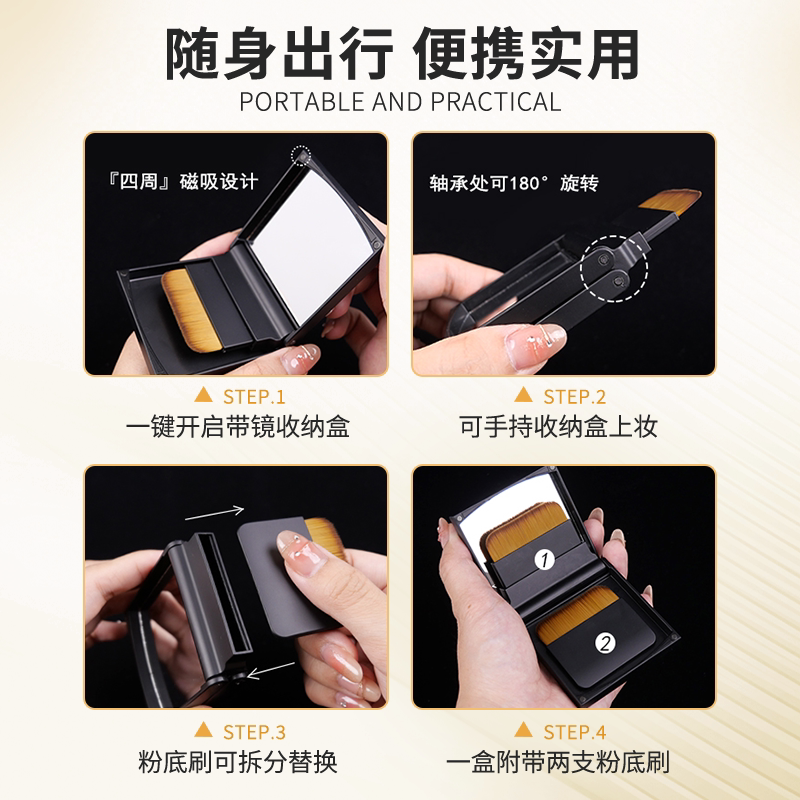 随身出行 便携实用
PORTABLE AND PRACTICAL

『四周』磁吸设计

▲ STEP.1
一键开启带镜收纳盒

轴承处可180°旋转

▲ STEP.2
可手持收纳盒上妆

▲ STEP.3
粉底刷可拆分替换

1
2

▲ STEP.4
一盒附带两支粉底刷