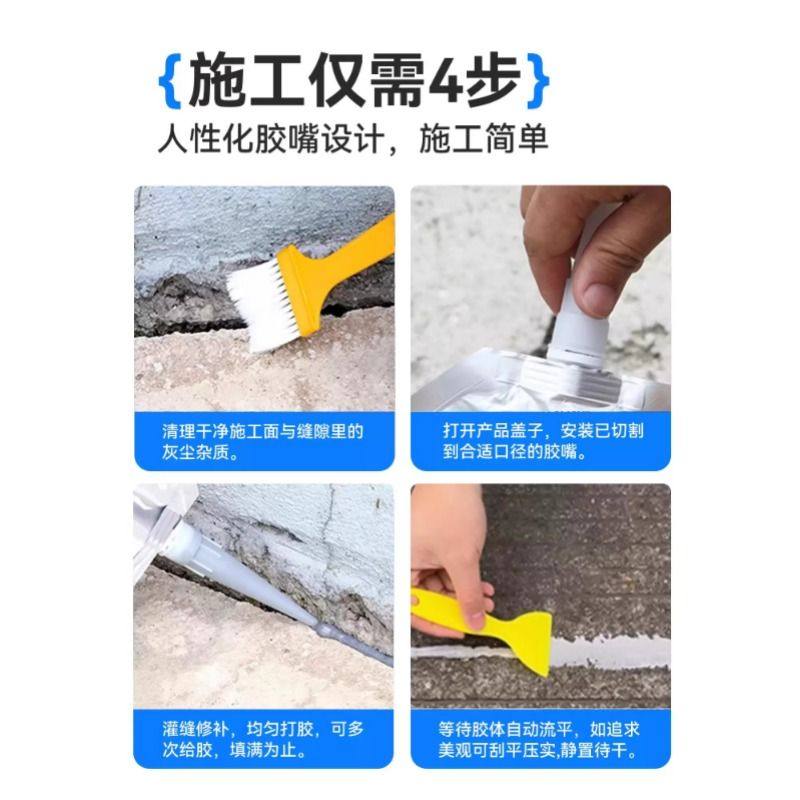 {施工仅需4步}
人性化胶嘴设计，施工简单

清理干净施工面与缝隙里的灰尘杂质。

打开产品盖子，安装已切割到合适口径的胶嘴。

灌缝修补，均匀打胶，可多次给胶，填满为止。

等待胶体自动流平，如追求美观可刮平压实，静置待干。