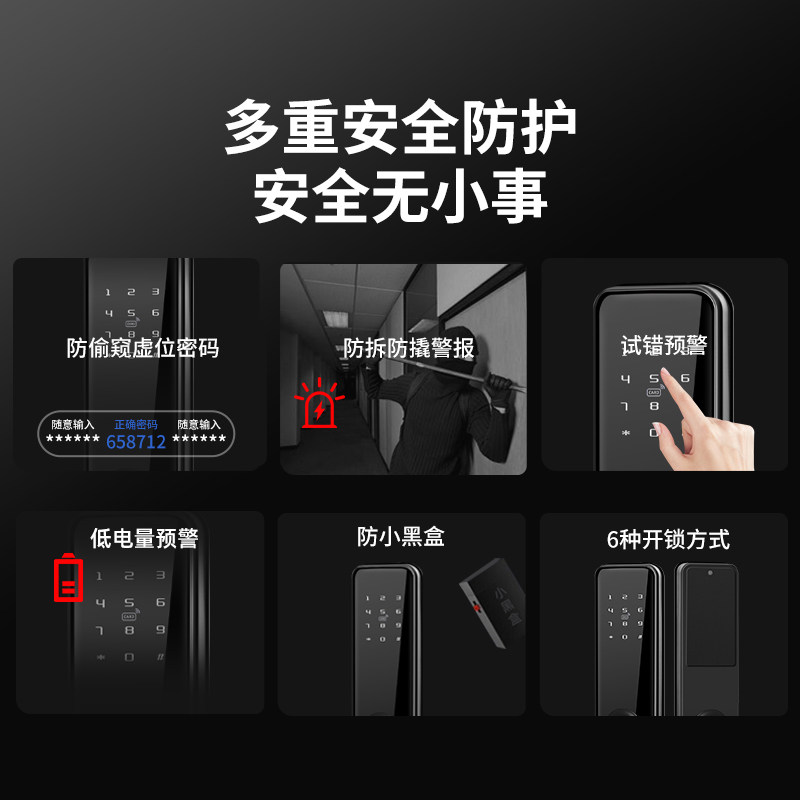 多重安全防护
安全无小事

防偷窥虚位密码

随意输入
******
正确密码
658712
随意输入
******

防拆防撬警报

试错预警

低电量预警

防小黑盒

小黑盒

6种开锁方式