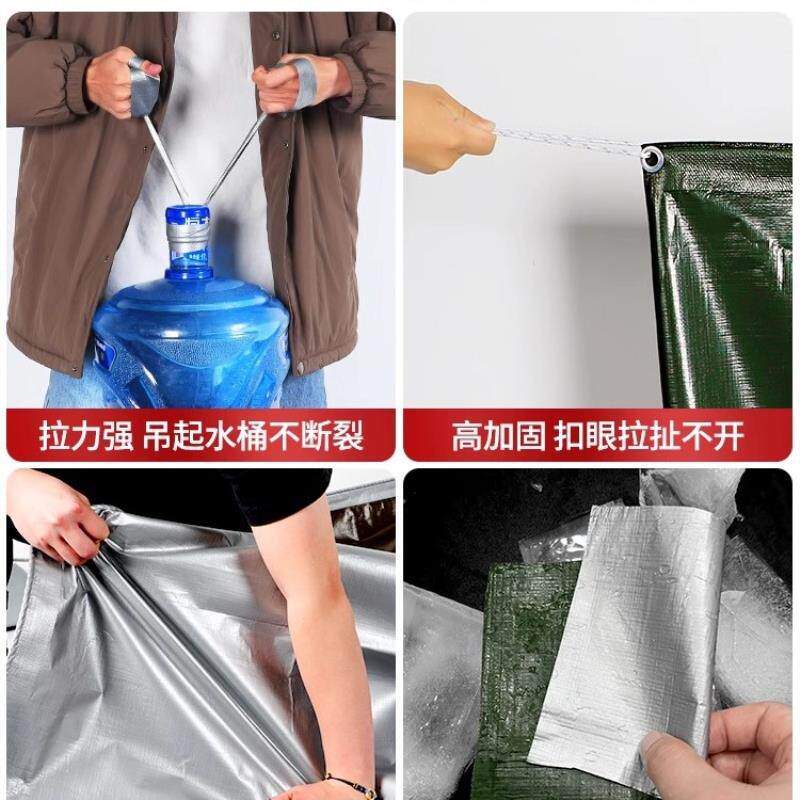 拉力强 吊起水桶不断裂

高加固 扣眼拉扯不开