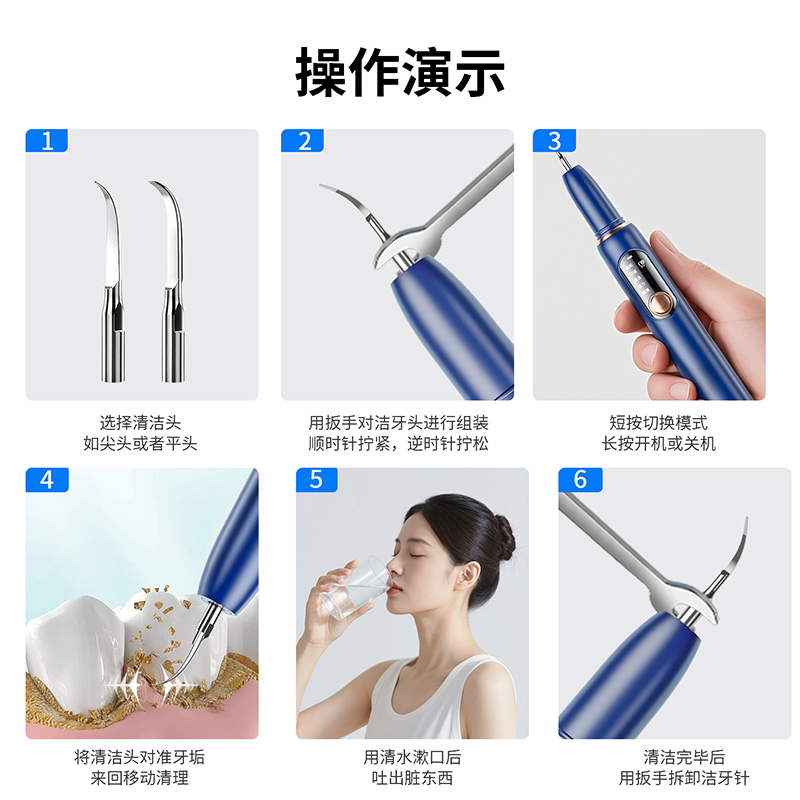 操作演示

1
选择清洁头
如尖头或者平头

2
用扳手对洁牙头进行组装
顺时针拧紧，逆时针拧松

3
短按切换模式
长按开机或关机

4
将清洁头对准牙垢
来回移动清理

5
用清水漱口后
吐出脏东西

6
清洁完毕后
用扳手拆卸洁牙针