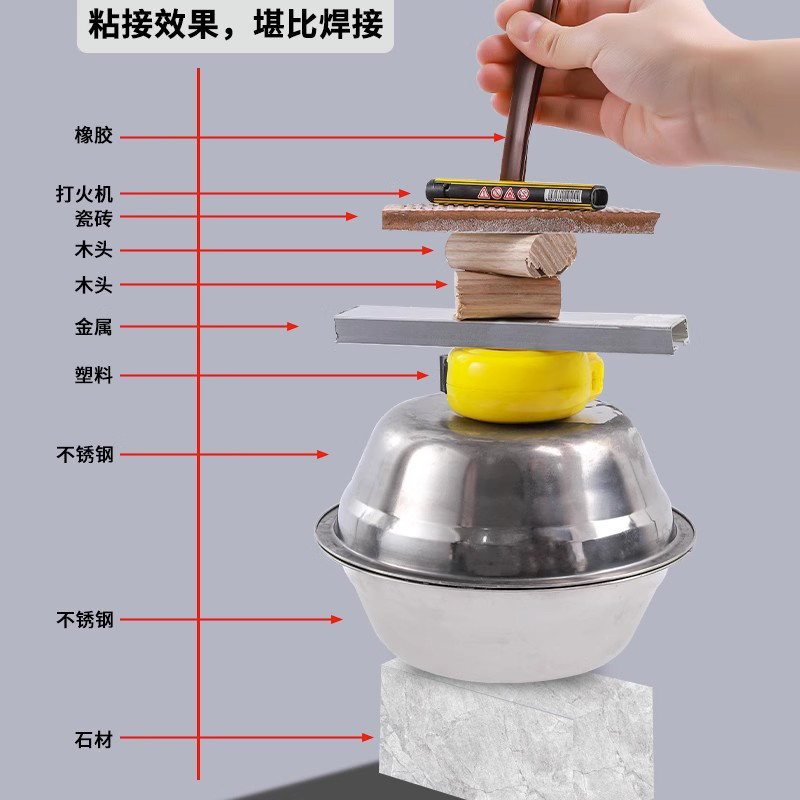 粘接效果，堪比焊接

橡胶
打火机
瓷砖
木头
木头
金属
塑料
不锈钢
不锈钢
石材