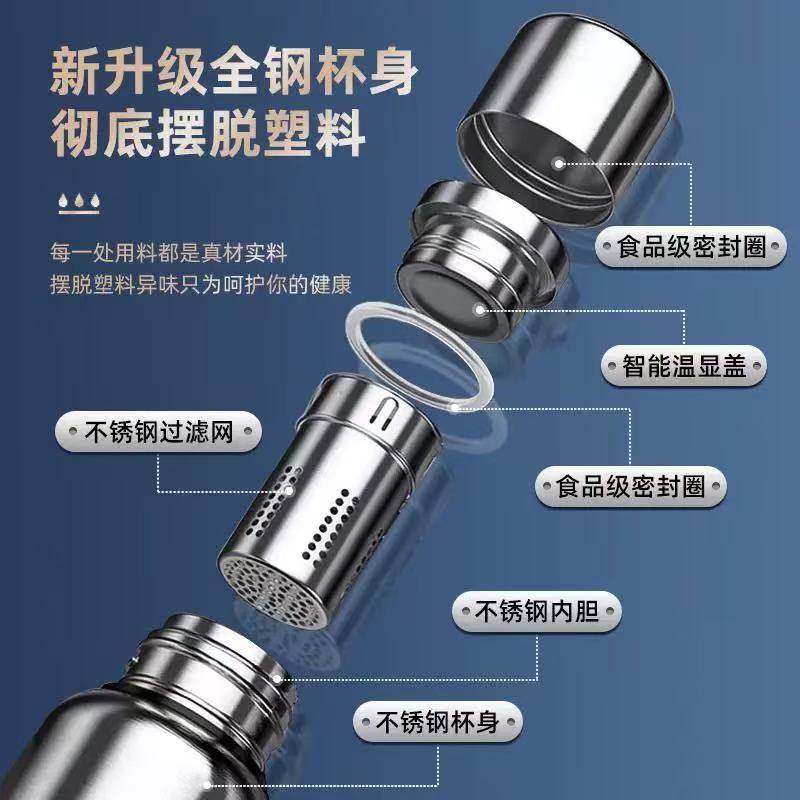 新升级全钢杯身
彻底摆脱塑料

每一处用料都是真材实料
摆脱塑料异味只为呵护你的健康

食品级密封圈

智能温显盖

不锈钢过滤网

食品级密封圈

不锈钢内胆

不锈钢杯身