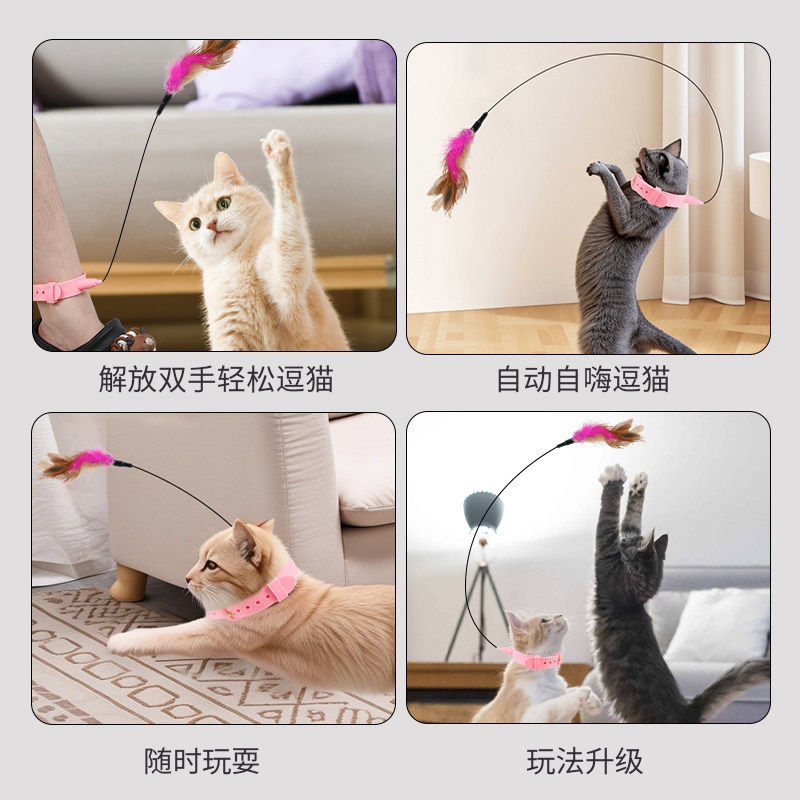 解放双手轻松逗猫

自动自嗨逗猫

随时玩耍

玩法升级