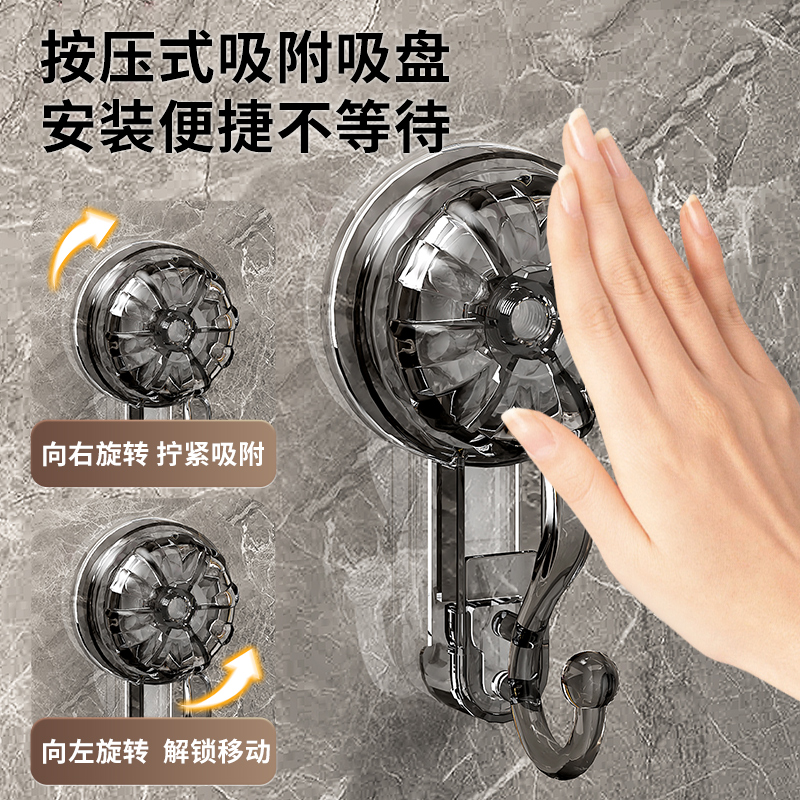 按压式吸附吸盘
安装便捷不等待

向右旋转 拧紧吸附

向左旋转 解锁移动