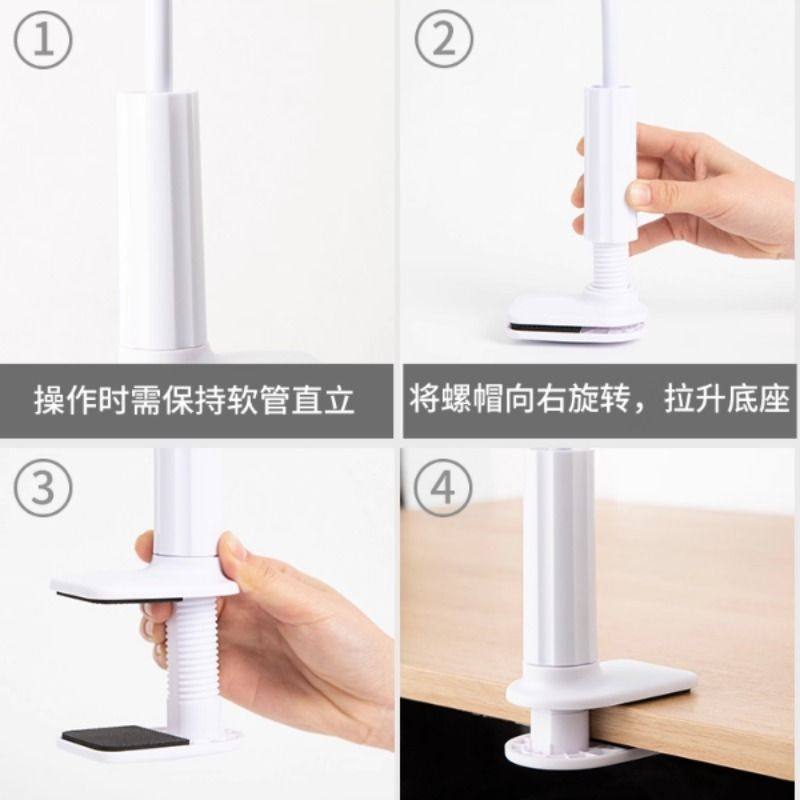 ①

操作时需保持软管直立

②

将螺帽向右旋转，拉升底座

③

④