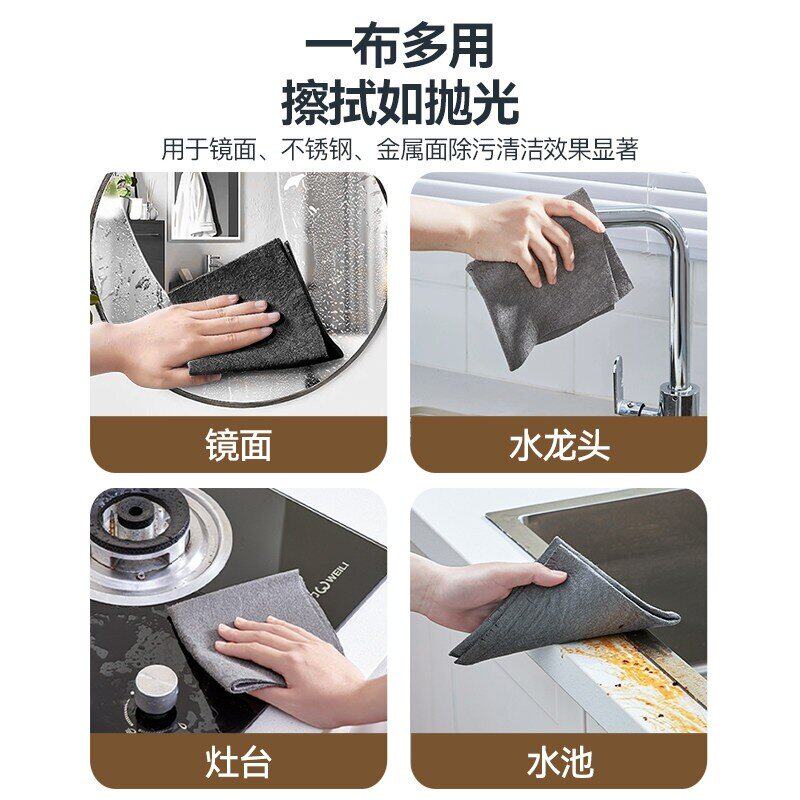 一布多用
擦拭如抛光
用于镜面、不锈钢、金属面除污清洁效果显著

镜面

水龙头

WEILI

灶台

水池