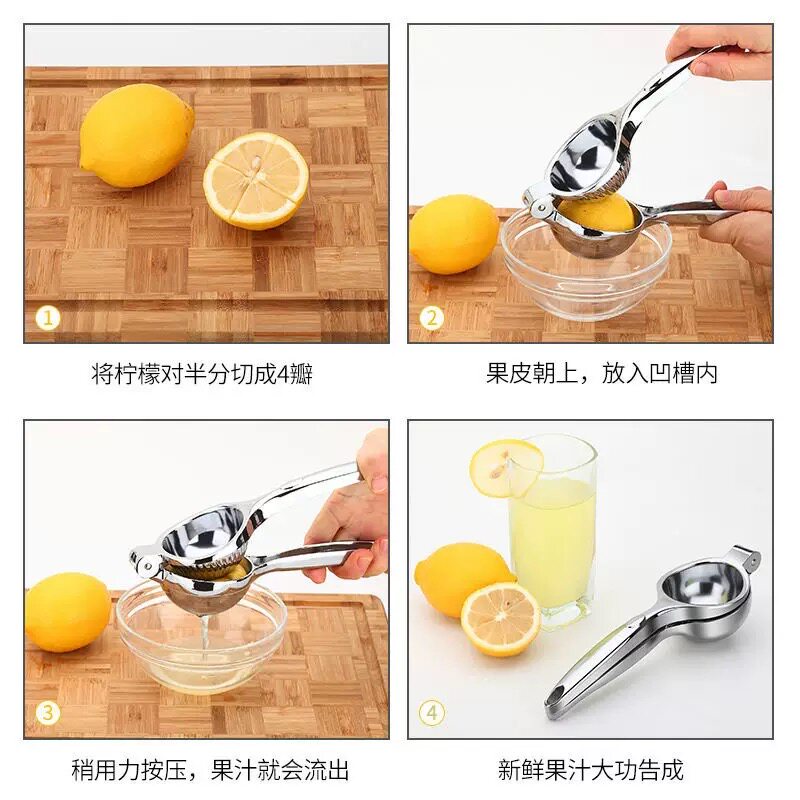 1

将柠檬对半分切成4瓣

2

果皮朝上，放入凹槽内

3

稍用力按压，果汁就会流出

4

新鲜果汁大功告成