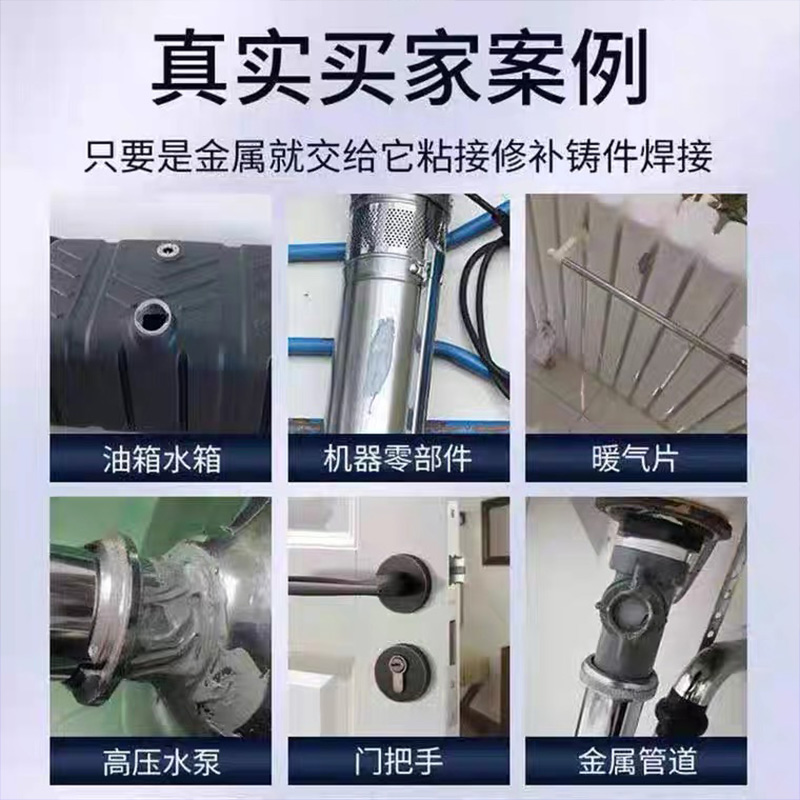 真实买家案例

只要是金属就交给它粘接修补铸件焊接

油箱水箱

机器零部件

暖气片

高压水泵

门把手

金属管道