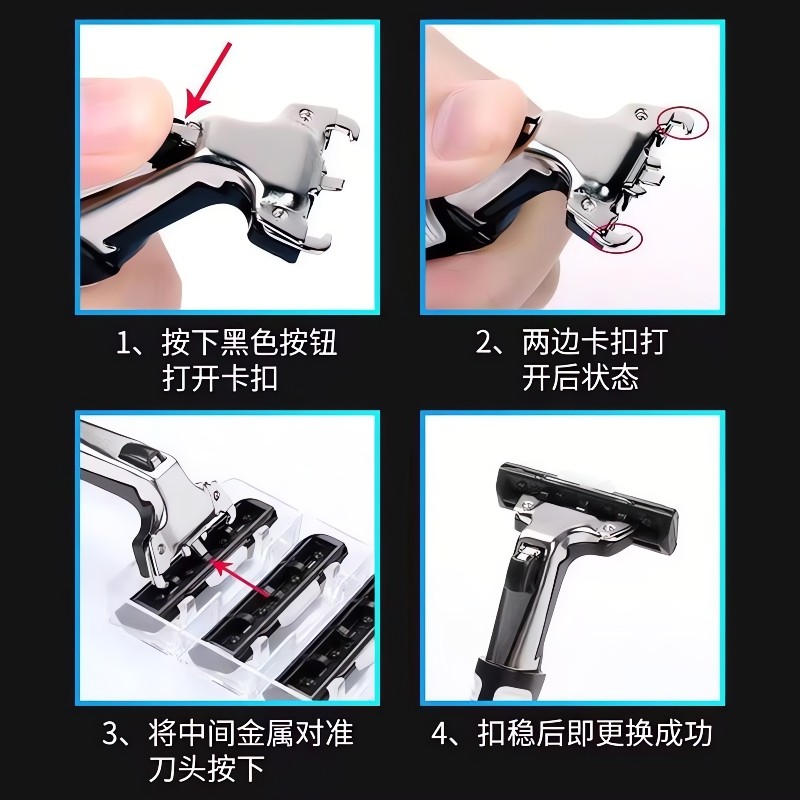 1、按下黑色按钮打开卡扣

2、两边卡扣打开后状态

3、将中间金属对准刀头按下

4、扣稳后即更换成功