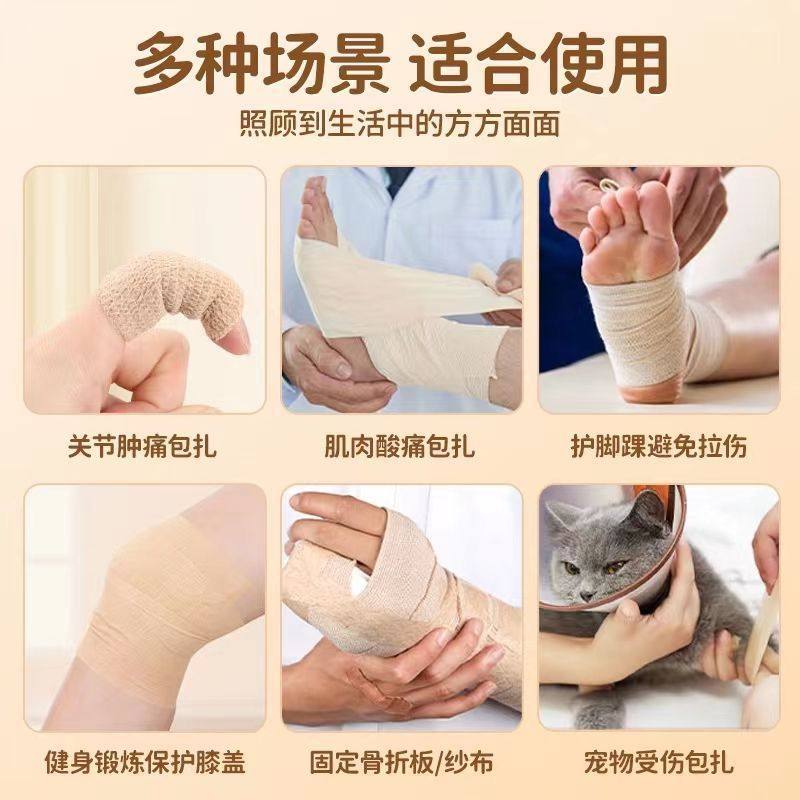 多种场景 适合使用

照顾到生活中的方方面面

关节肿痛包扎

肌肉酸痛包扎

护脚踝避免拉伤

健身锻炼保护膝盖

固定骨折板/纱布

宠物受伤包扎