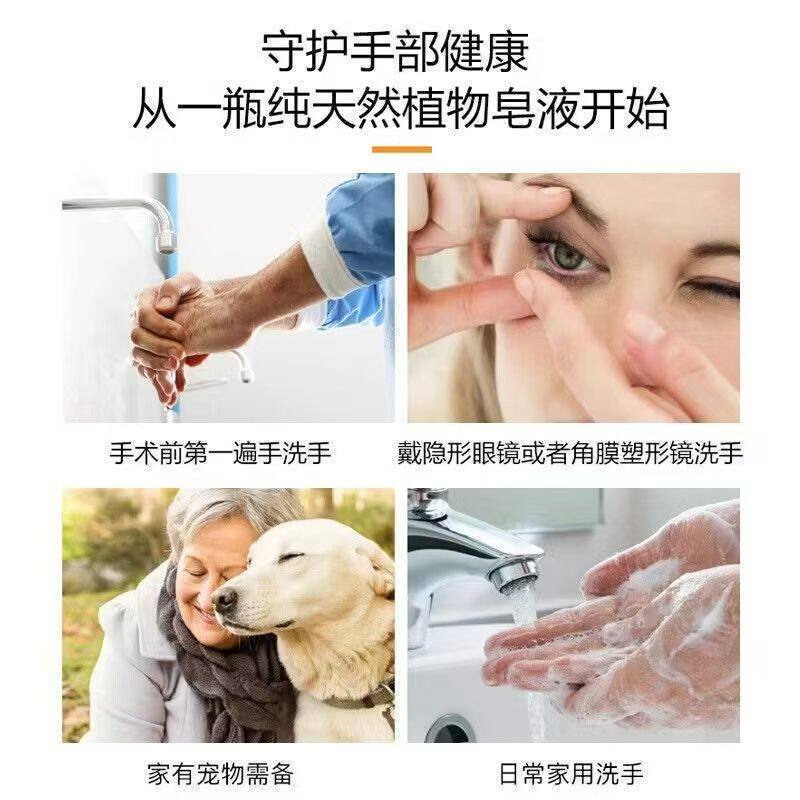 守护手部健康
从一瓶纯天然植物皂液开始

手术前第一遍手洗手

戴隐形眼镜或者角膜塑形镜洗手

家有宠物需备

日常家用洗手