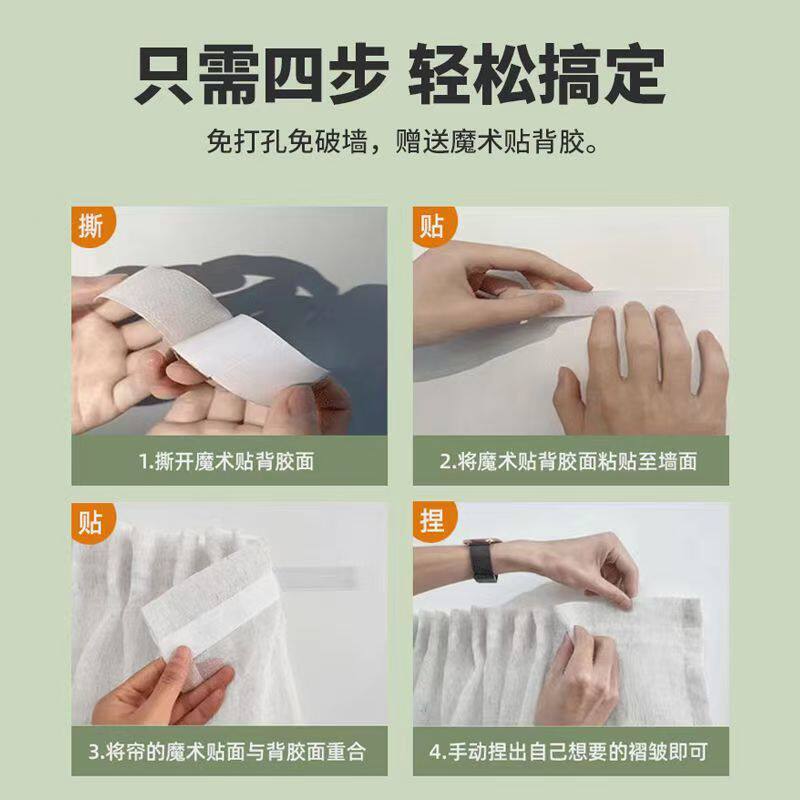 只需四步 轻松搞定

免打孔免破墙，赠送魔术贴背胶。

撕

1.撕开魔术贴背胶面

贴

2.将魔术贴背胶面粘贴至墙面

贴

3.将帘的魔术贴面与背胶面重合

捏

4.手动捏出自己想要的褶皱即可