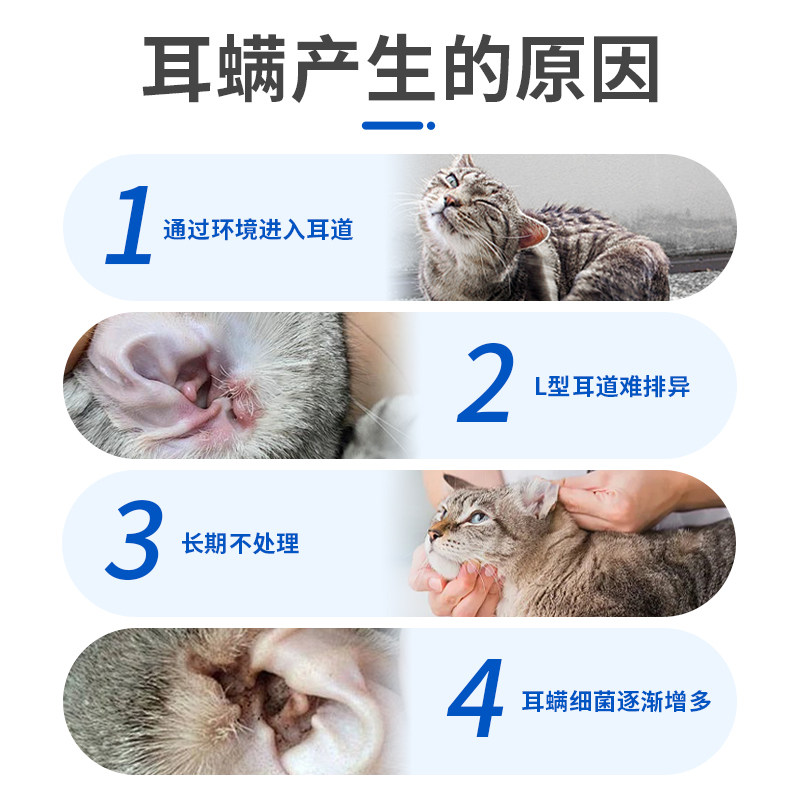 耳螨产生的原因

1 通过环境进入耳道

2 L型耳道难排异

3 长期不处理

4 耳螨细菌逐渐增多