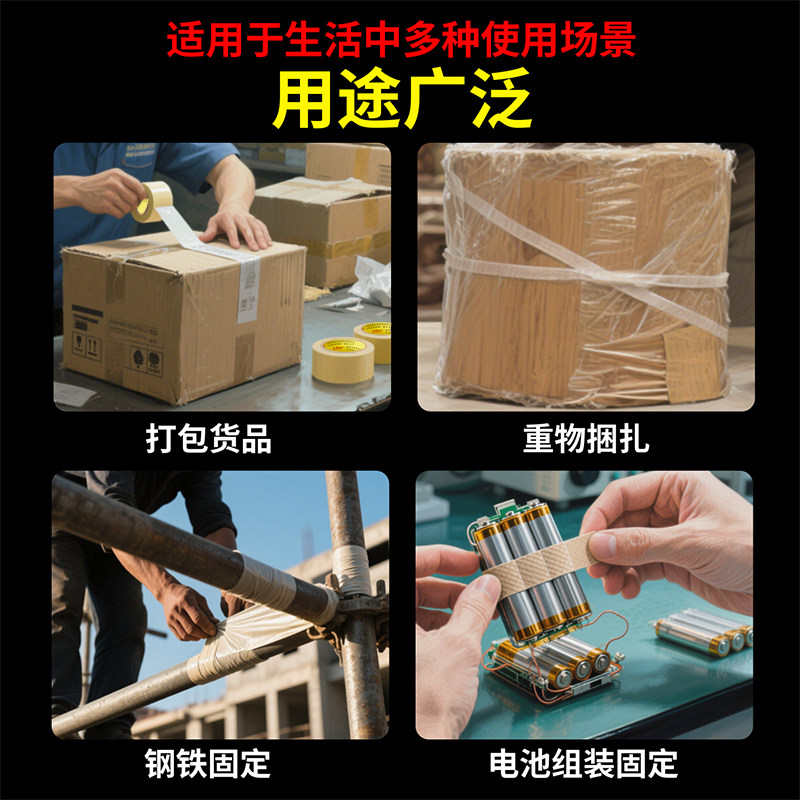 适用于生活中多种使用场景
用途广泛

打包货品

重物捆扎

钢铁固定

电池组装固定