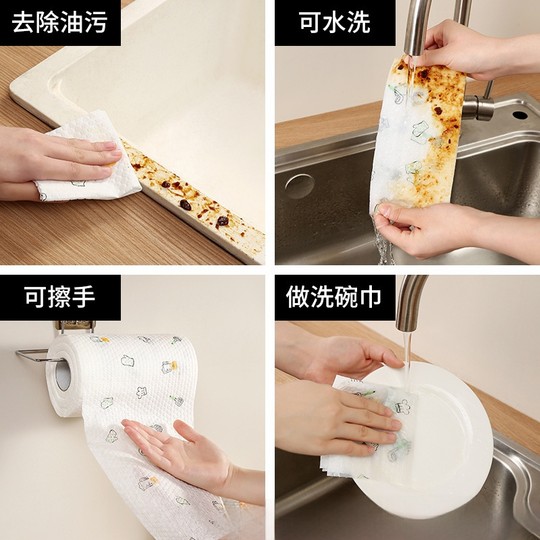 去除油污

可水洗

可擦手

做洗碗巾