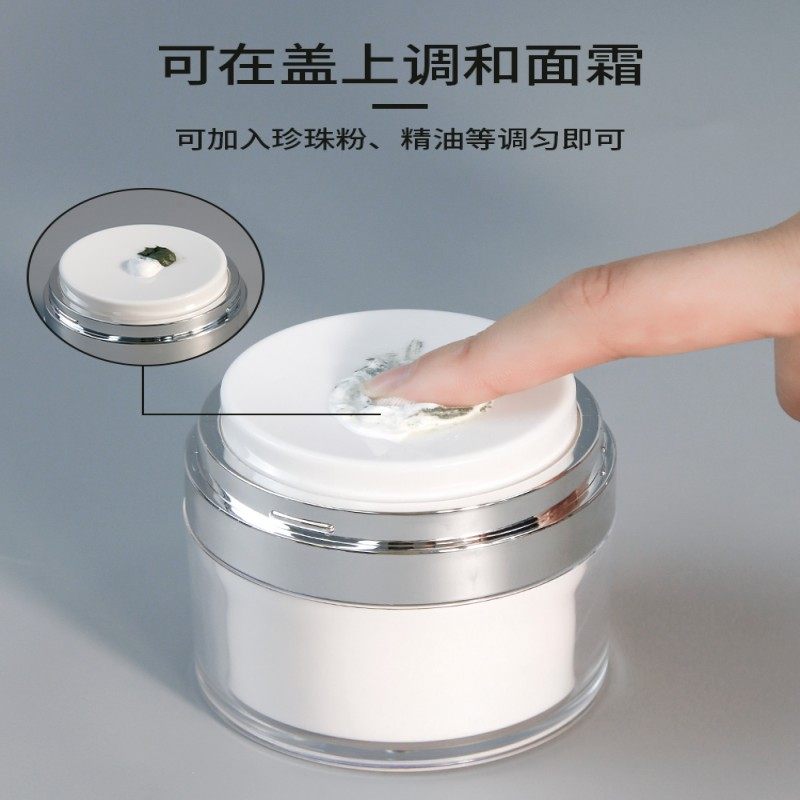 可在盖上调和面霜

可加入珍珠粉、精油等调匀即可