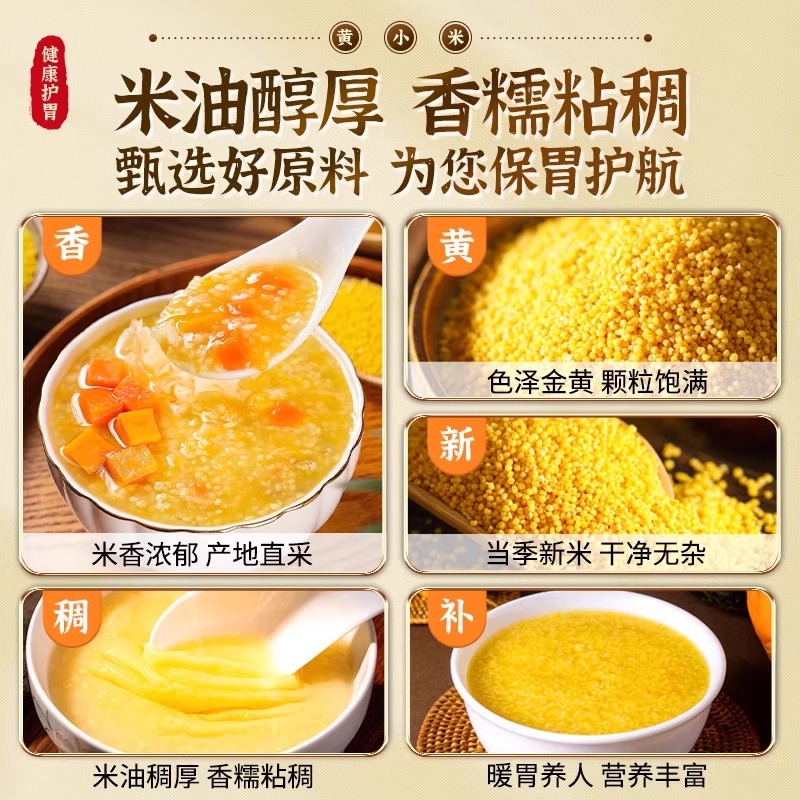 健康护胃

黄 小 米

米油醇厚 香糯粘稠
甄选好原料 为您保胃护航

香

米香浓郁 产地直采

黄

色泽金黄 颗粒饱满

新

当季新米 干净无杂

稠

米油稠厚 香糯粘稠

补

暖胃养人 营养丰富