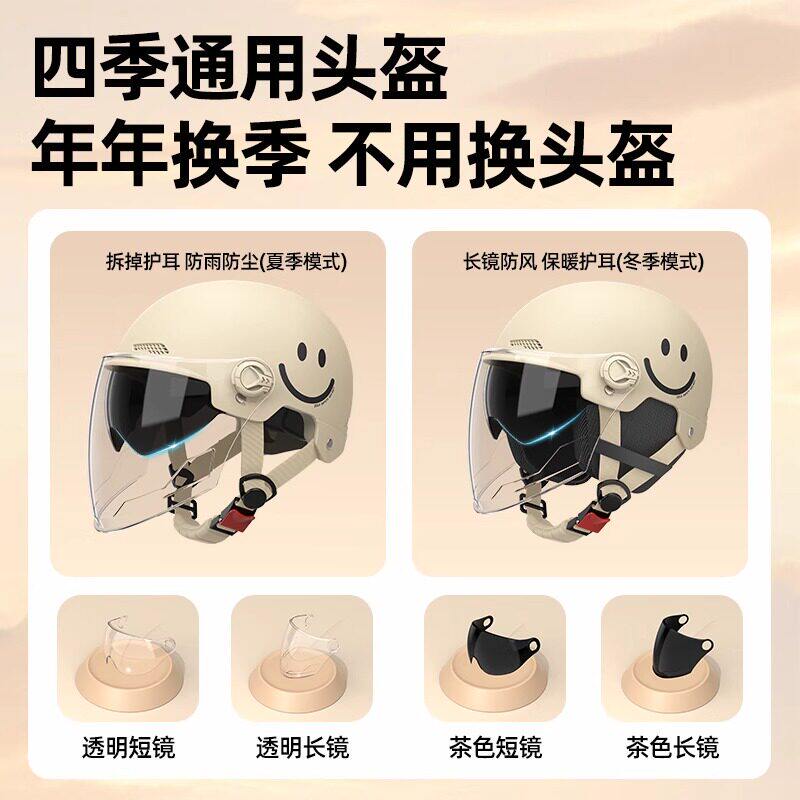 四季通用头盔
年年换季 不用换头盔

拆掉护耳 防雨防尘(夏季模式)

长镜防风 保暖护耳(冬季模式)

透明短镜

透明长镜

茶色短镜

茶色长镜