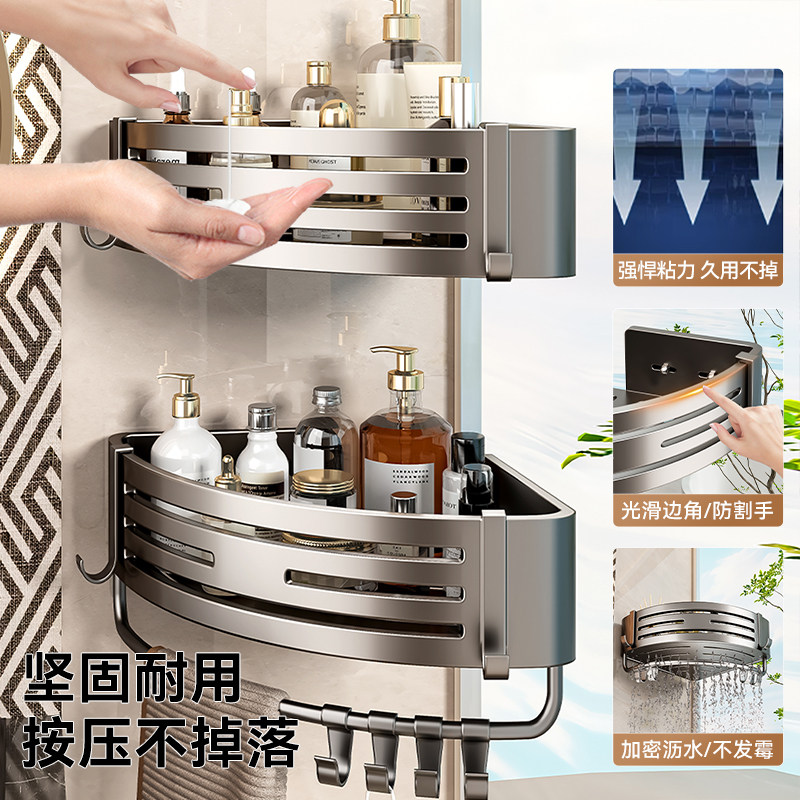 强悍粘力 久用不掉

光滑边角/防割手

加密沥水/不发霉

坚固耐用
按压不掉落