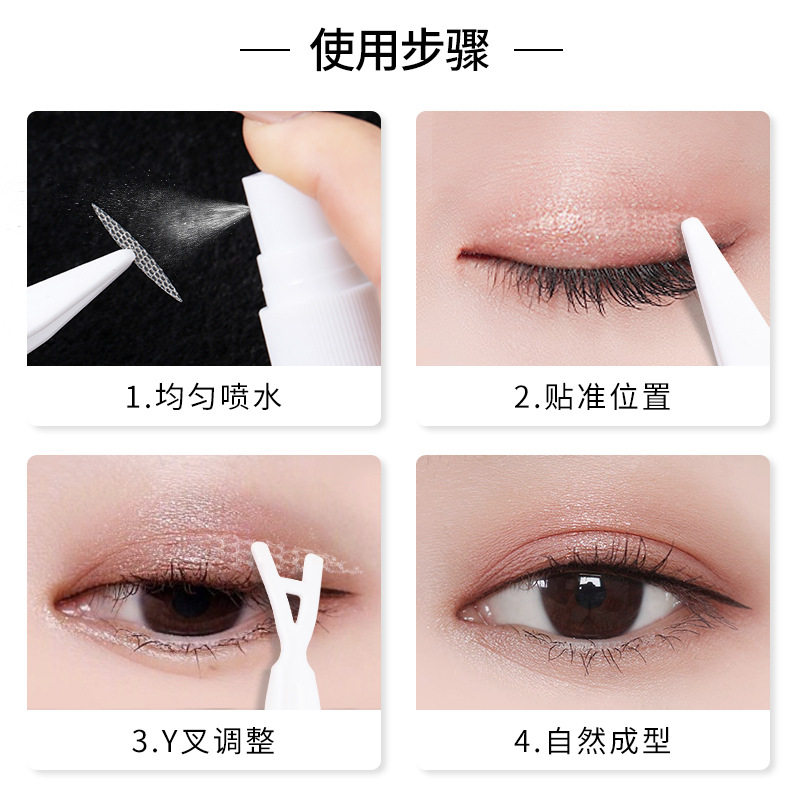 — 使用步骤 —

1.均匀喷水

2.贴准位置

3.Y叉调整

4.自然成型