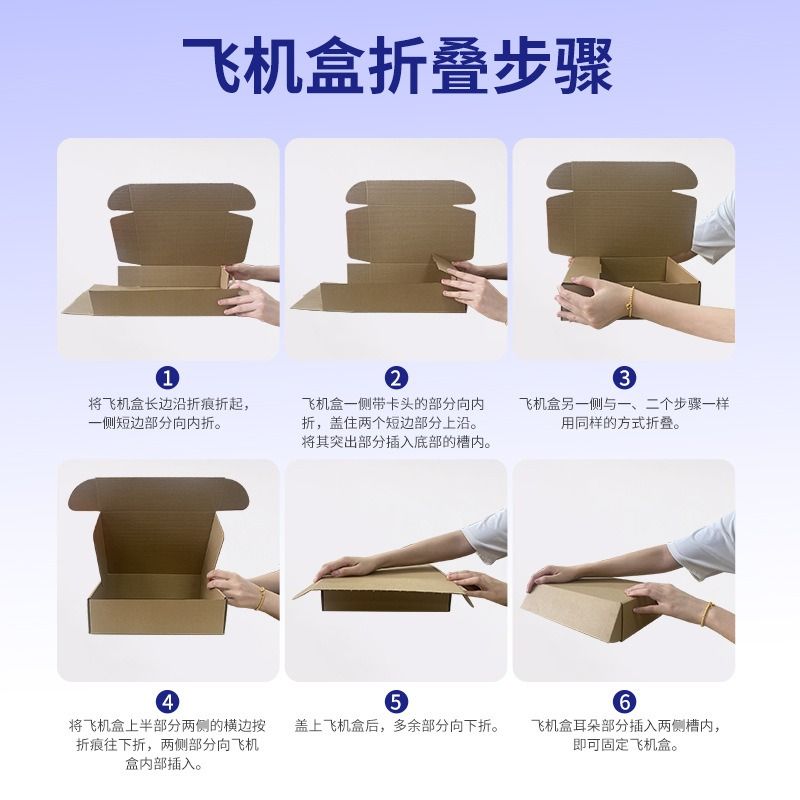 飞机盒折叠步骤

1
将飞机盒长边沿折痕折起，一侧短边部分向内折。

2
飞机盒一侧带卡头的部分向内折，盖住两个短边部分上沿。将其突出部分插入底部的槽内。

3
飞机盒另一侧与一、二个步骤一样用同样的方式折叠。

4
将飞机盒上半部分两侧的横边按折痕往下折，两侧部分向飞机盒内部插入。

5
盖上飞机盒后，多余部分向下折。

6
飞机盒耳朵部分插入两侧槽内，即可固定飞机盒。