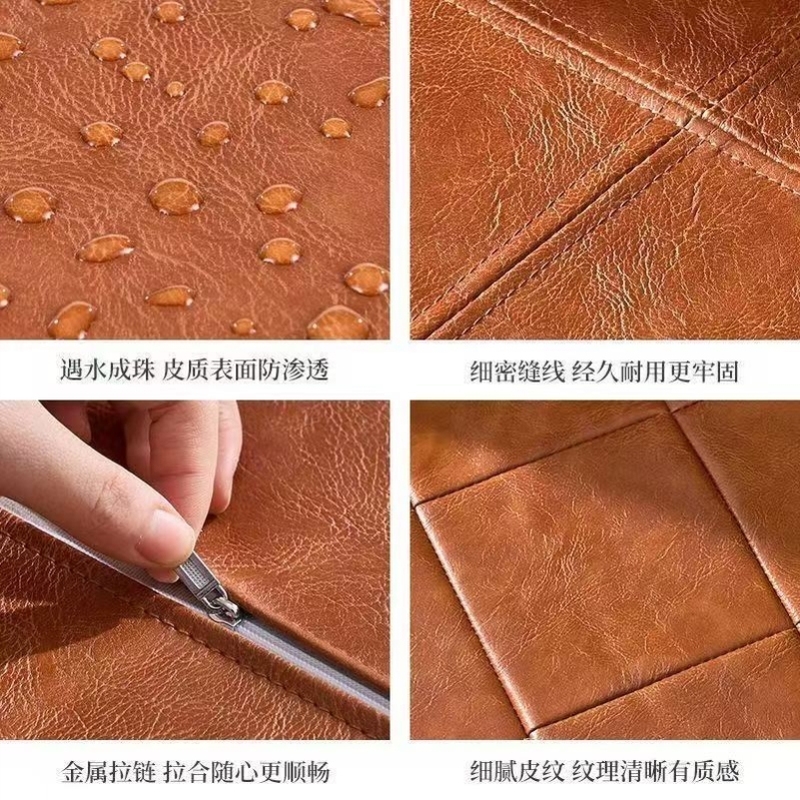 遇水成珠 皮质表面防渗透

细密缝线 经久耐用更牢固

金属拉链 拉合随心更顺畅

细腻皮纹 纹理清晰有质感