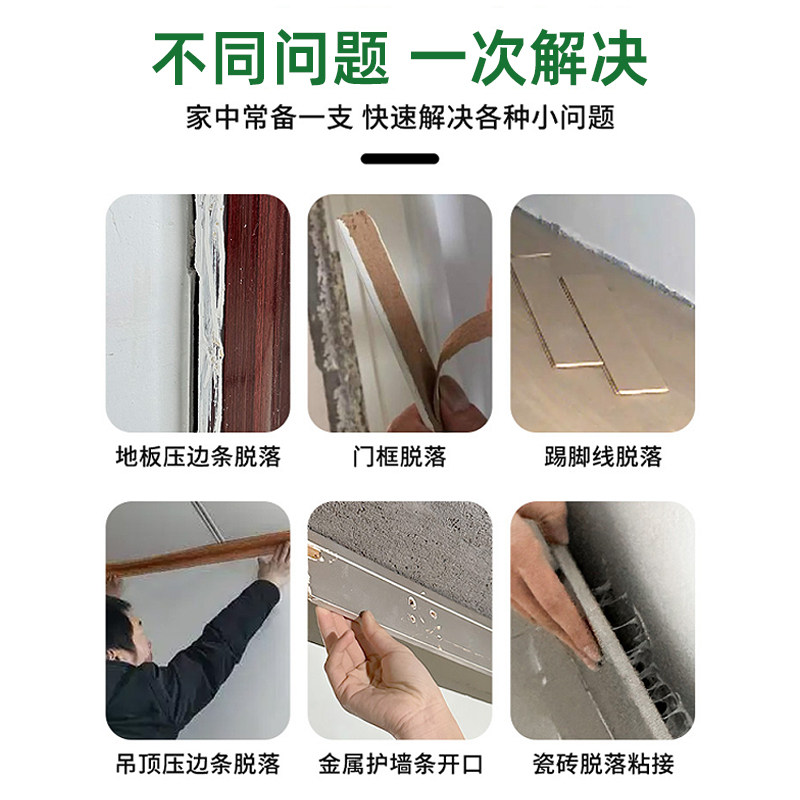 不同问题 一次解决
家中常备一支 快速解决各种小问题

地板压边条脱落
门框脱落
踢脚线脱落

吊顶压边条脱落
金属护墙条开口
瓷砖脱落粘接