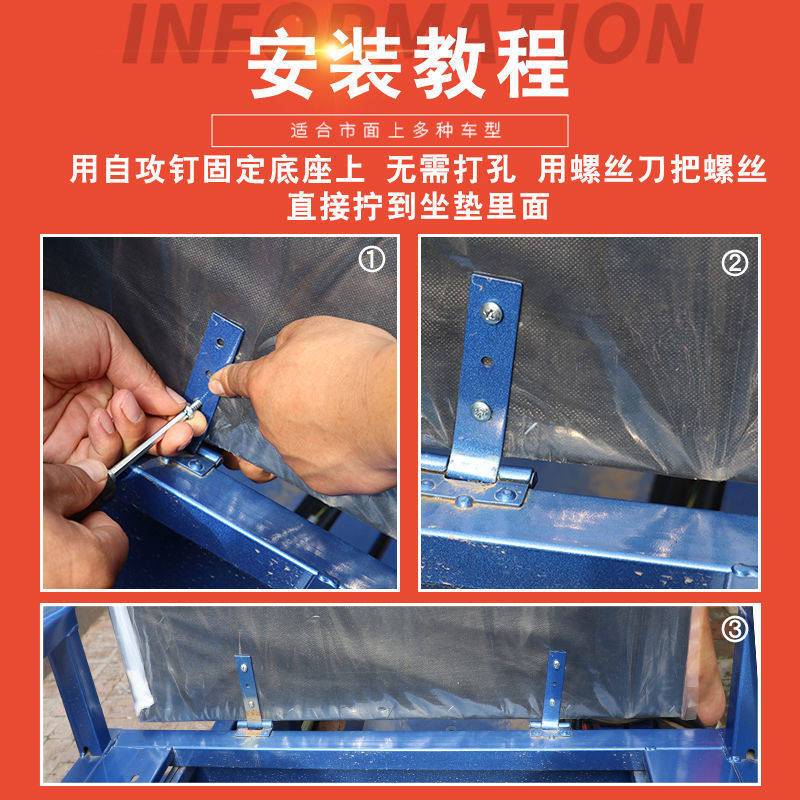 INFORMATION
安装教程
适合市面上多种车型
用自攻钉固定底座上 无需打孔 用螺丝刀把螺丝直接拧到坐垫里面

①

②

③