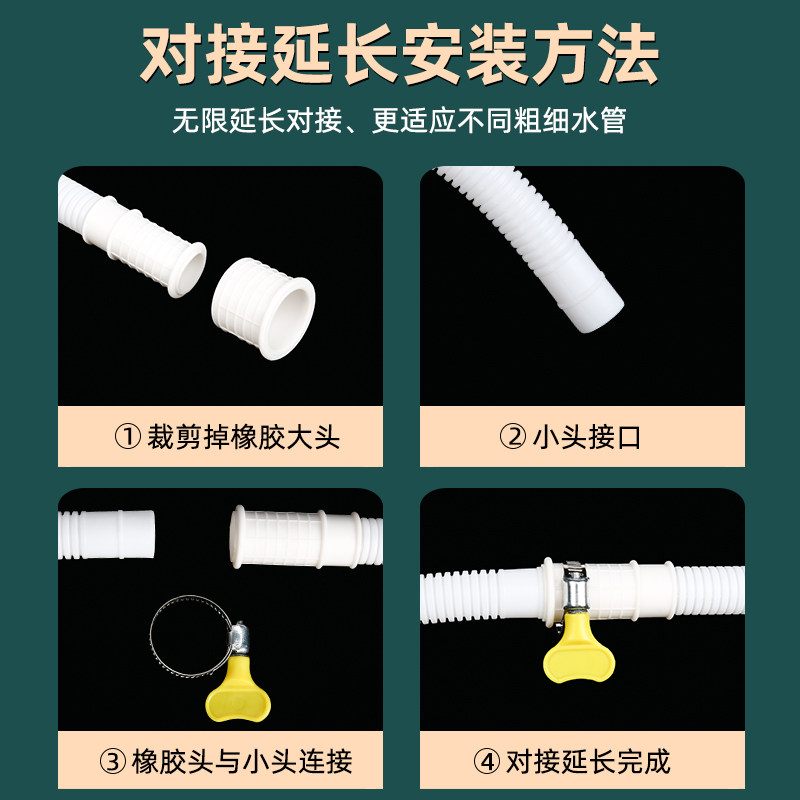 对接延长安装方法

无限延长对接、更适应不同粗细水管

① 裁剪掉橡胶大头

② 小头接口

③ 橡胶头与小头连接

④ 对接延长完成