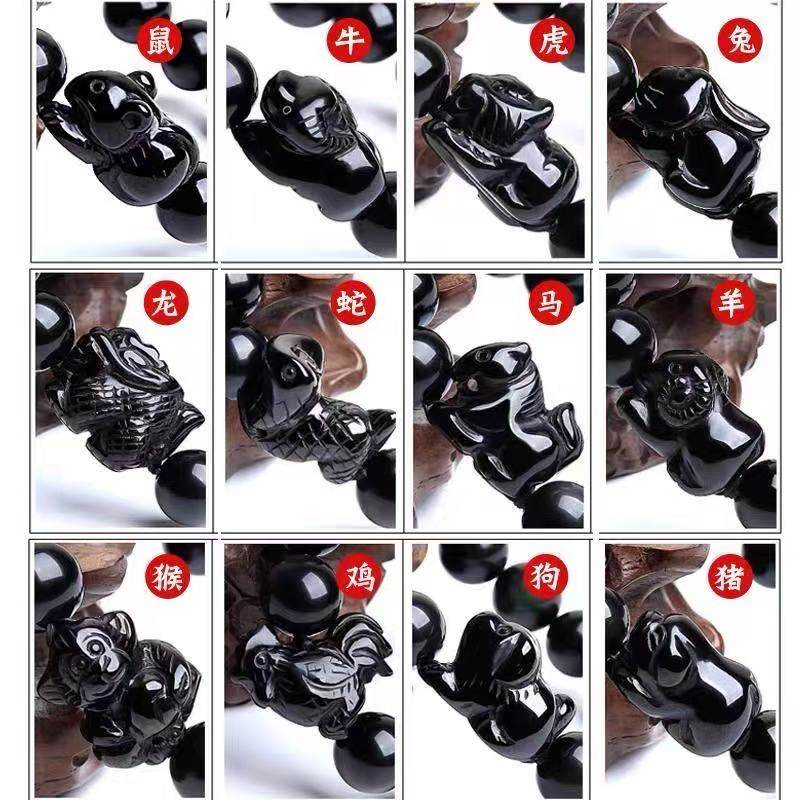 鼠
牛
虎
兔
龙
蛇
马
羊
猴
鸡
狗
猪