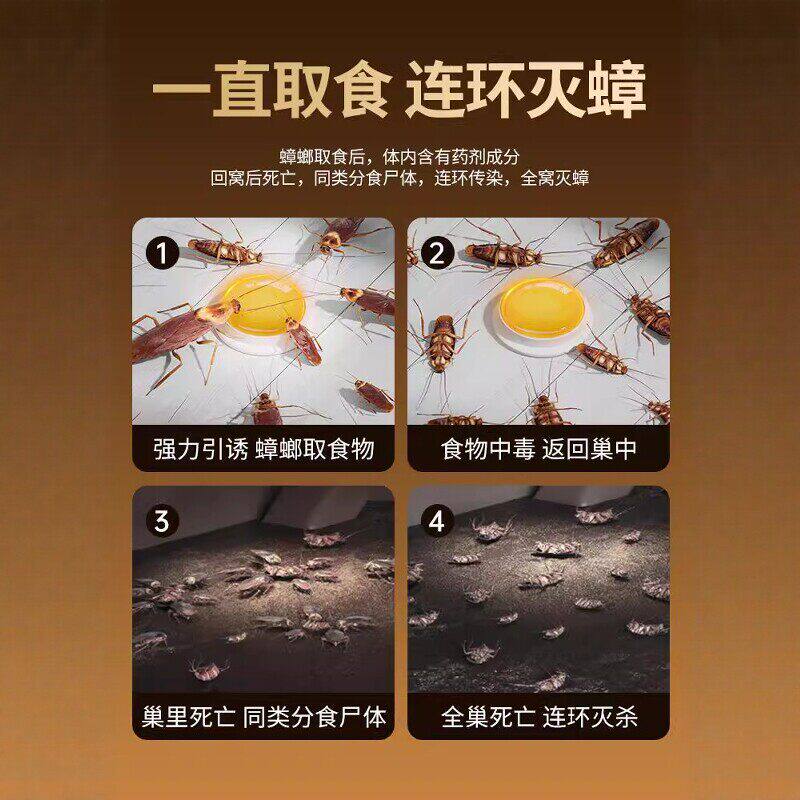 一直取食 连环灭蟑

蟑螂取食后，体内含有药剂成分
回窝后死亡，同类分食尸体，连环传染，全窝灭蟑

1
强力引诱 蟑螂取食物

2
食物中毒 返回巢中

3
巢里死亡 同类分食尸体

4
全巢死亡 连环灭杀