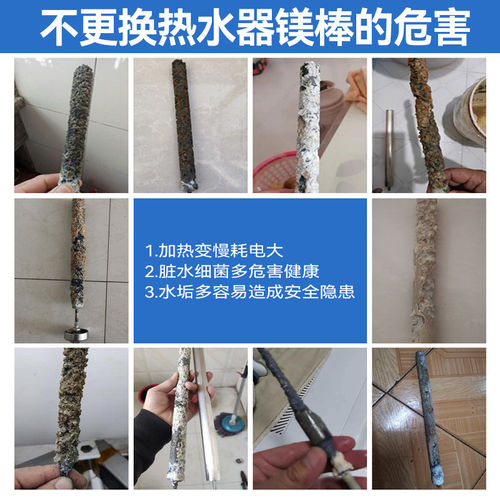 不更换热水器镁棒的危害

1.加热变慢耗电大
2.脏水细菌多危害健康
3.水垢多容易造成安全隐患