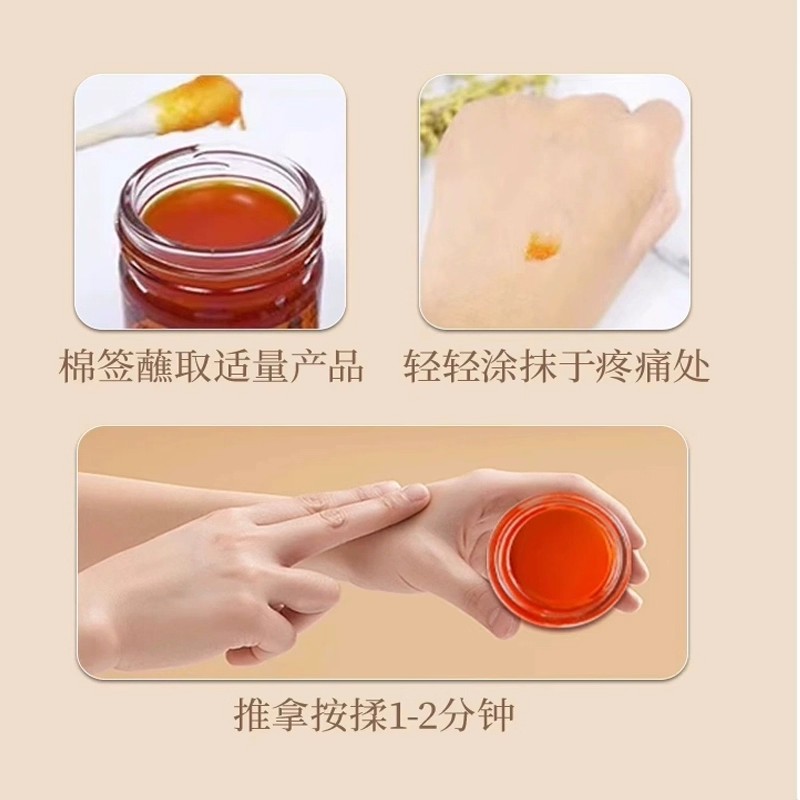 棉签蘸取适量产品

轻轻涂抹于疼痛处

推拿按揉1-2分钟