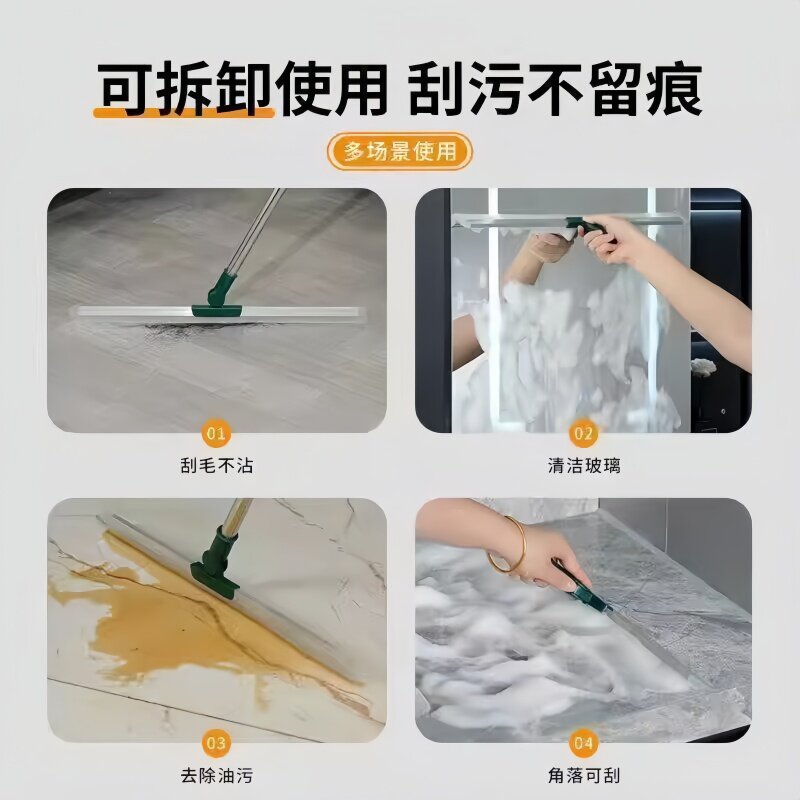 可拆卸使用 刮污不留痕

多场景使用

01
刮毛不沾

02
清洁玻璃

03
去除油污

04
角落可刮